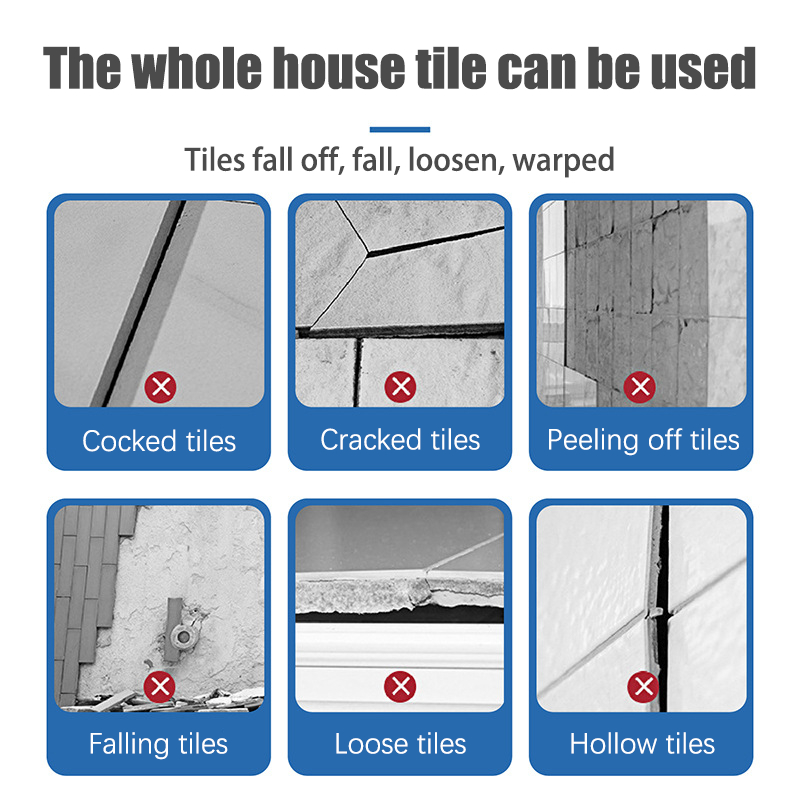 The whole house tile can be used

Tiles fall off, fall, loosen, warped

Cocked tiles

Cracked tiles

Peeling off tiles

Falling tiles

Loose tiles

Hollow tiles