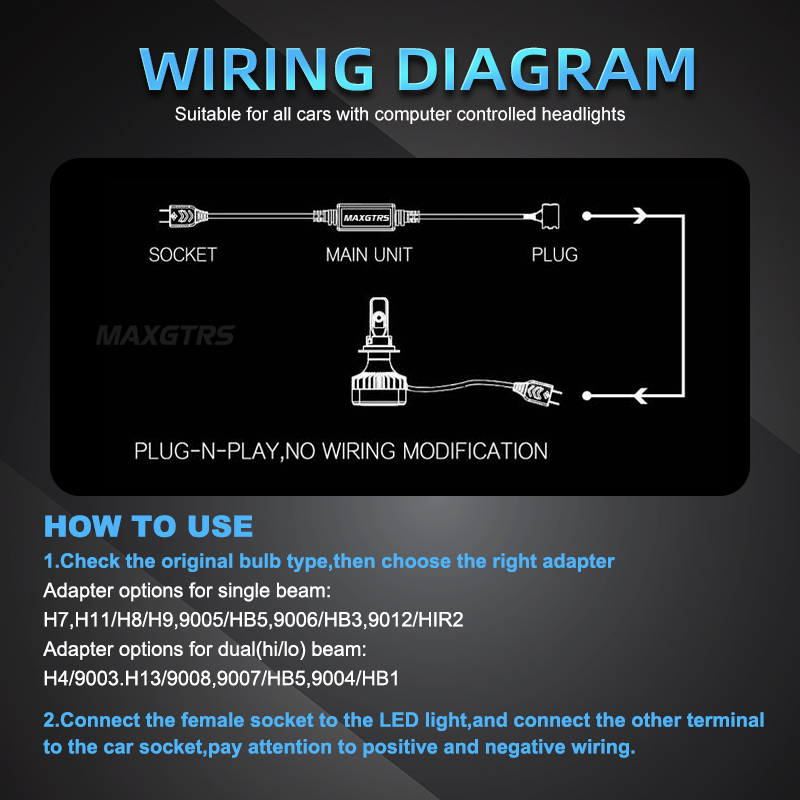 WIRING DIAGRAM
Suitable for all cars with computer controlled headlights

MAXGTRS

SOCKET
MAIN UNIT
PLUG

MAXGTRS

PLUG-N-PLAY,NO WIRING MODIFICATION

HOW TO USE
1.Check the original bulb type,then choose the right adapter
Adapter options for single beam:
H7,H11/H8/H9,9005/HB5,9006/HB3,9012/HIR2
Adapter options for dual(hi/lo) beam:
H4/9003.H13/9008,9007/HB5,9004/HB1

2.Connect the female socket to the LED light,and connect the other terminal to the car socket,pay attention to positive and negative wiring.