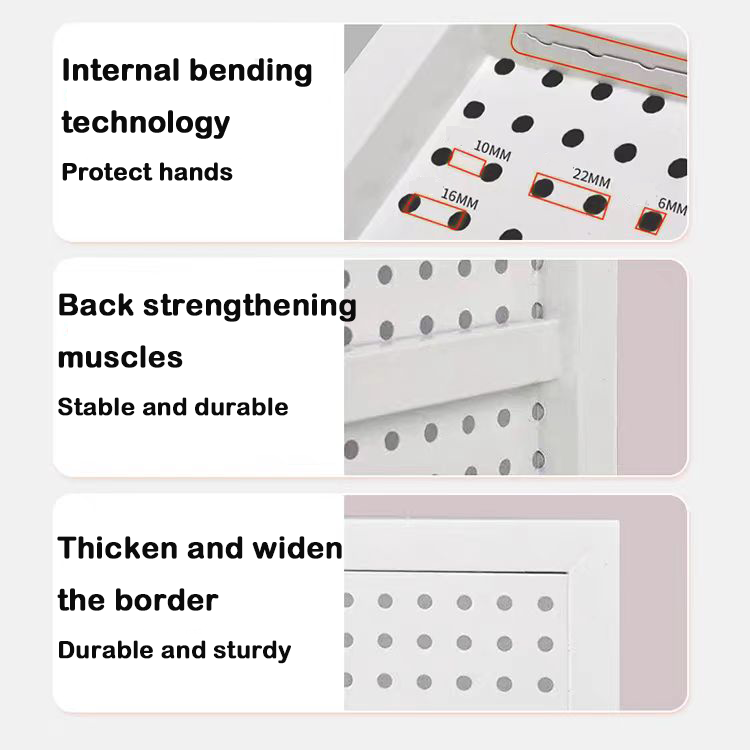 Internal bending technology

Protect hands

10MM

22MM

16MM

6MM

Back strengthening muscles

Stable and durable

Thicken and widen the border

Durable and sturdy