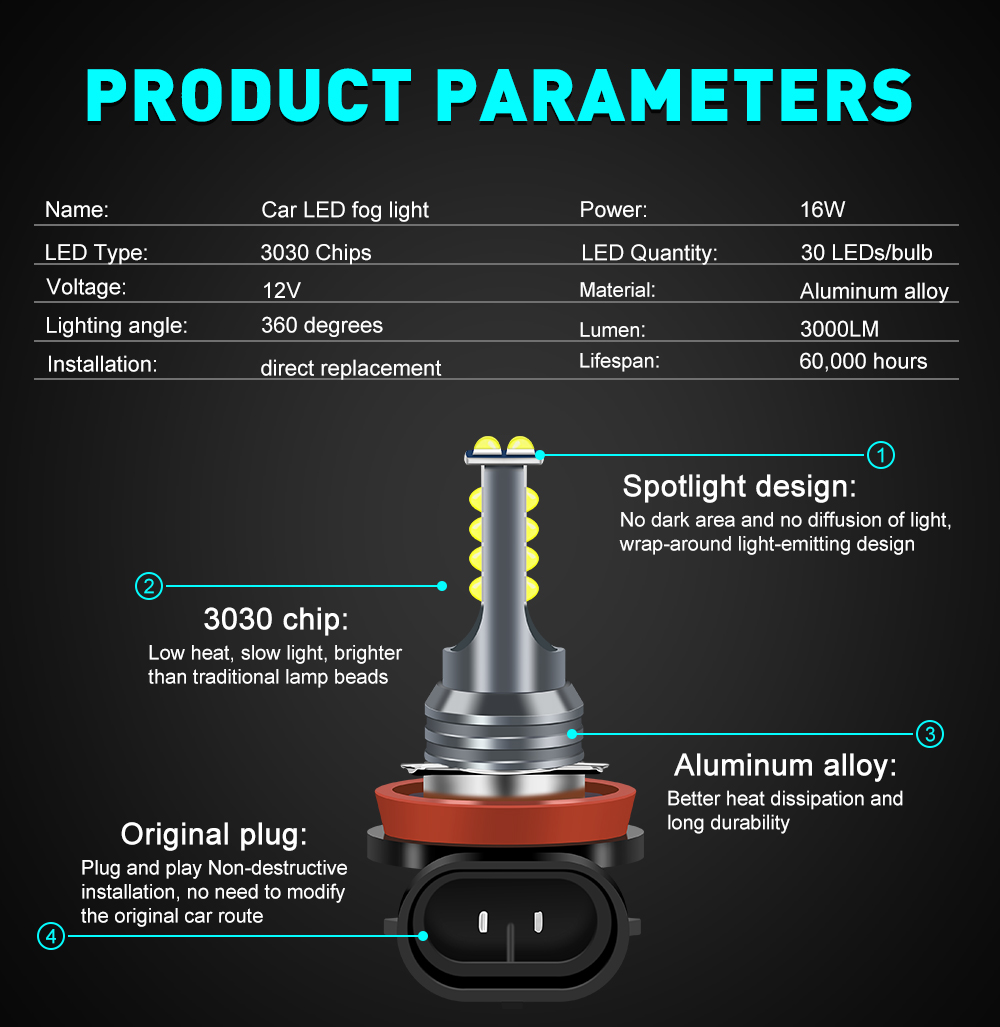 PRODUCT PARAMETERS

| Name: | Car LED fog light | Power: | 16W |
|---|---|---|---|
| LED Type: | 3030 Chips | LED Quantity: | 30 LEDs/bulb |
| Voltage: | 12V | Material: | Aluminum alloy |
| Lighting angle: | 360 degrees | Lumen: | 3000LM |
| Installation: | direct replacement | Lifespan: | 60,000 hours |

1
Spotlight design:
No dark area and no diffusion of light, wrap-around light-emitting design

2
3030 chip:
Low heat, slow light, brighter than traditional lamp beads

3
Aluminum alloy:
Better heat dissipation and long durability

Original plug:
Plug and play Non-destructive installation, no need to modify the original car route
4