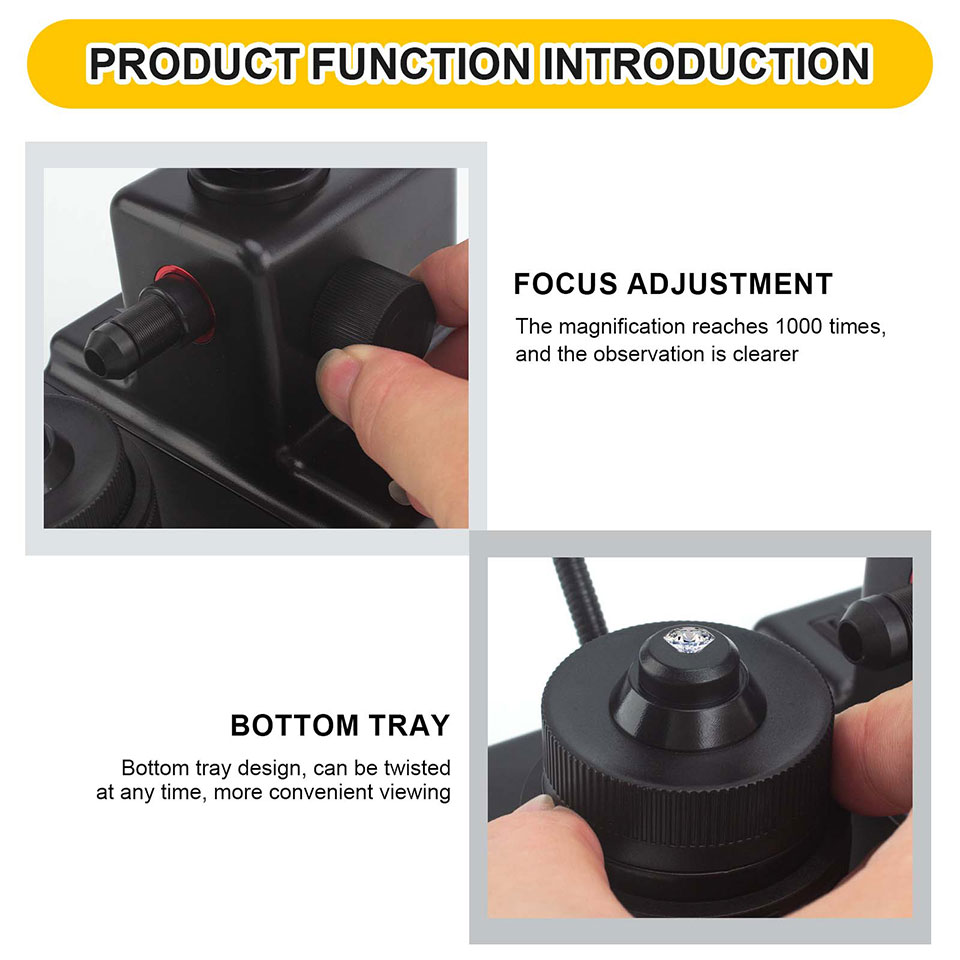 PRODUCT FUNCTION INTRODUCTION

FOCUS ADJUSTMENT

The magnification reaches 1000 times, and the observation is clearer

BOTTOM TRAY

Bottom tray design, can be twisted at any time, more convenient viewing