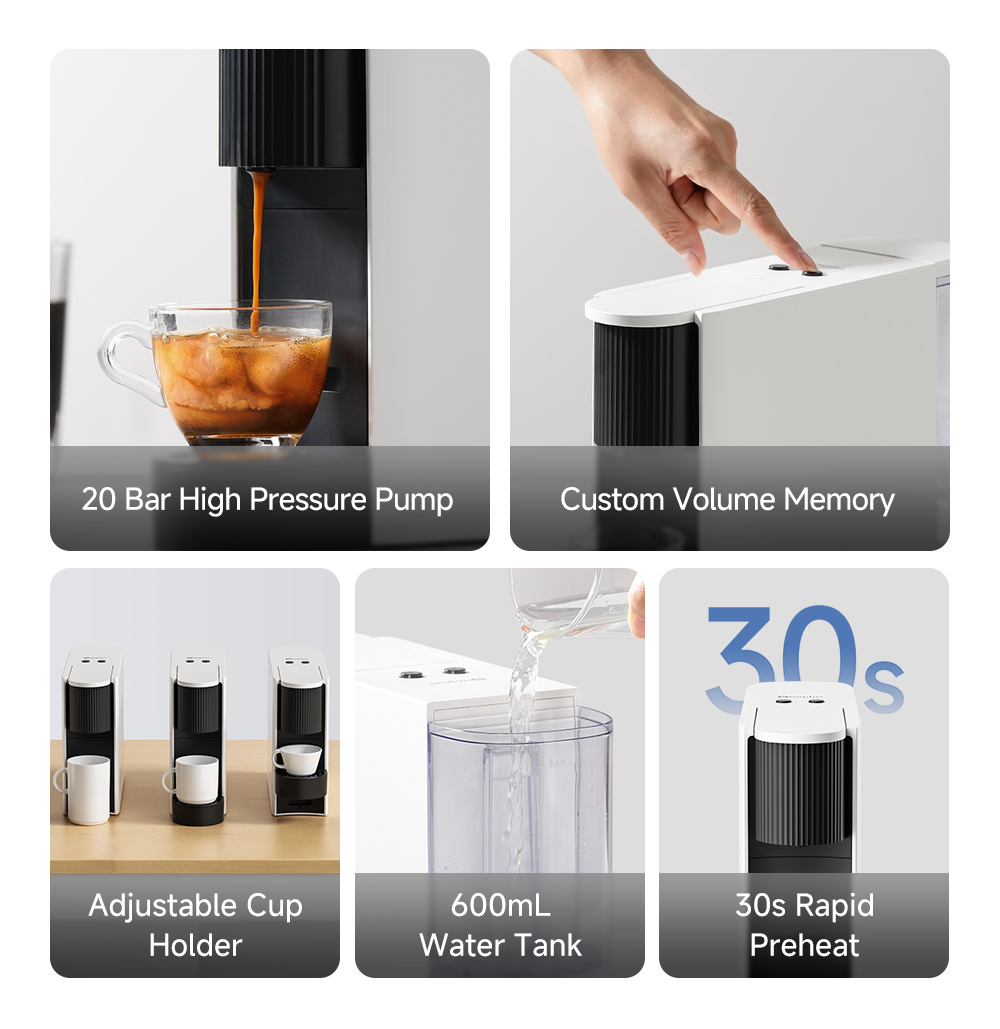 20 Bar High Pressure Pump

Custom Volume Memory

Adjustable Cup Holder

MAX

600mL Water Tank

30s

30s Rapid Preheat