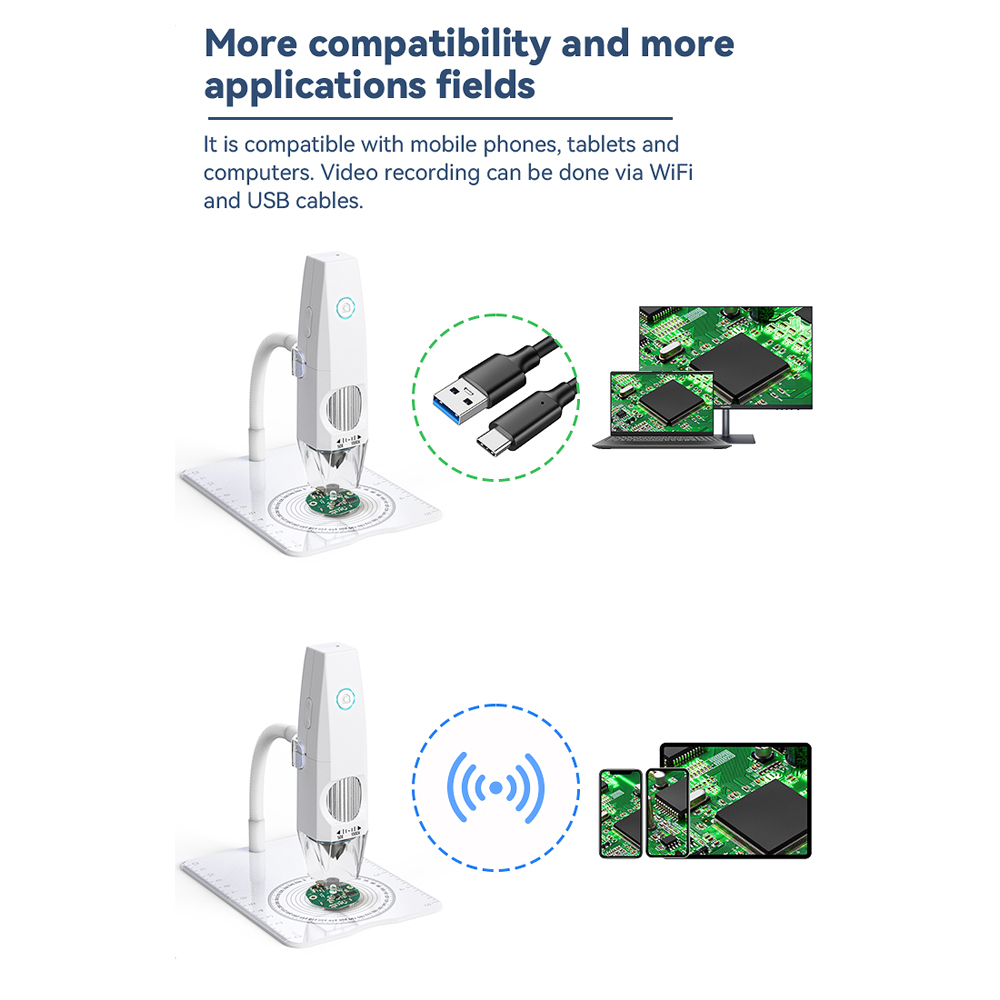 More compatibility and more applications fields

It is compatible with mobile phones, tablets and computers. Video recording can be done via WiFi and USB cables.