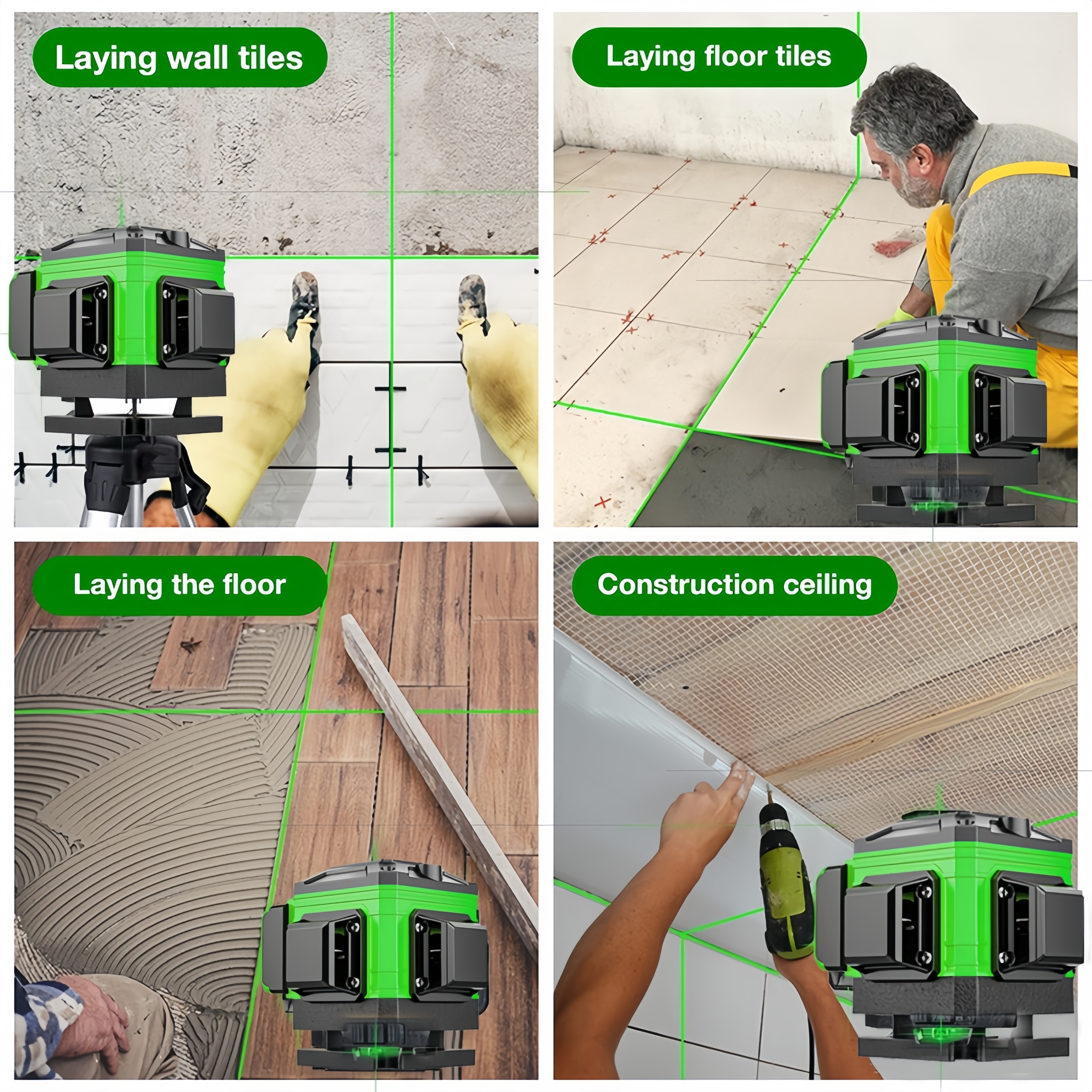 Laying wall tiles

Laying floor tiles

Laying the floor

Construction ceiling