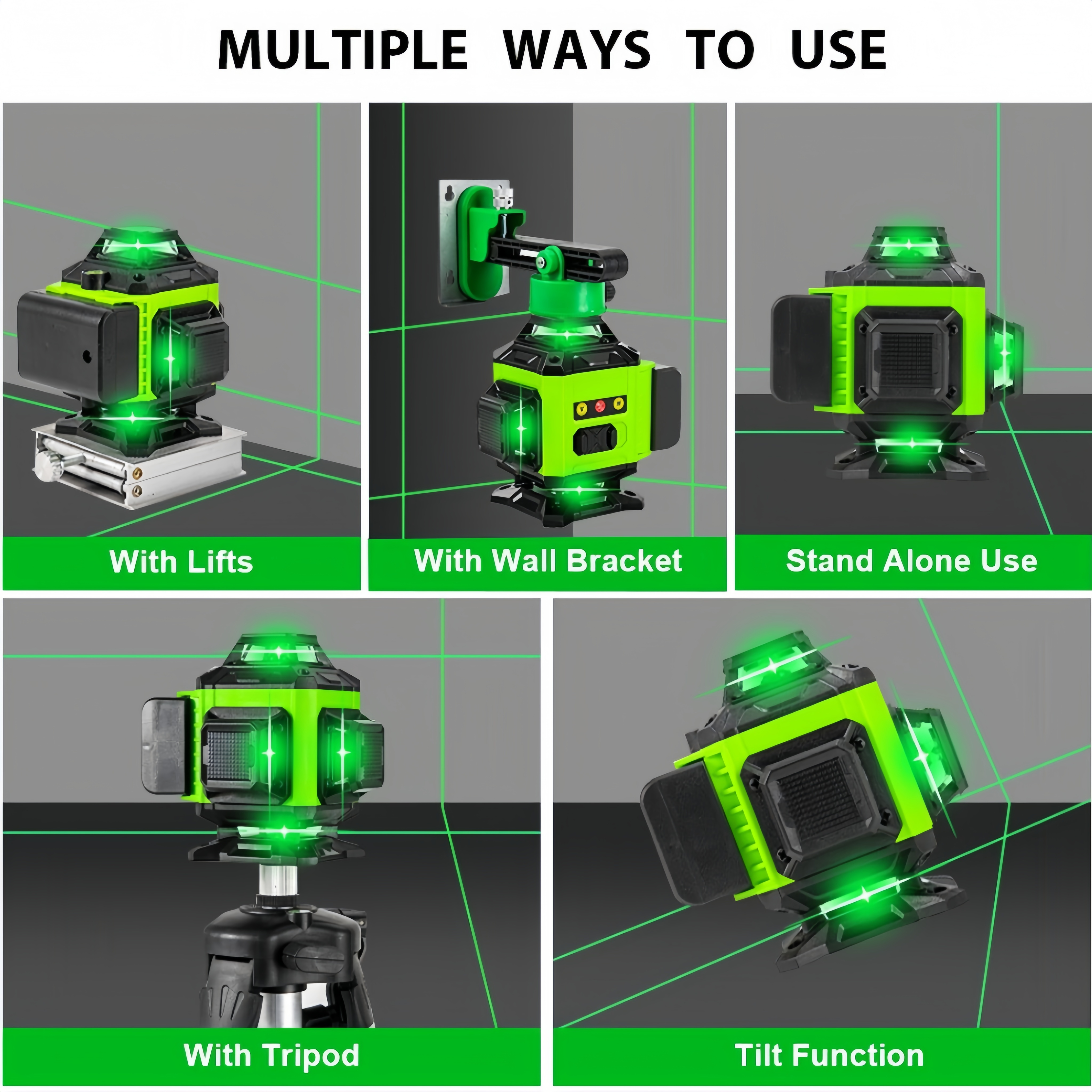 MULTIPLE WAYS TO USE

With Lifts

With Wall Bracket

Stand Alone Use

With Tripod

Tilt Function