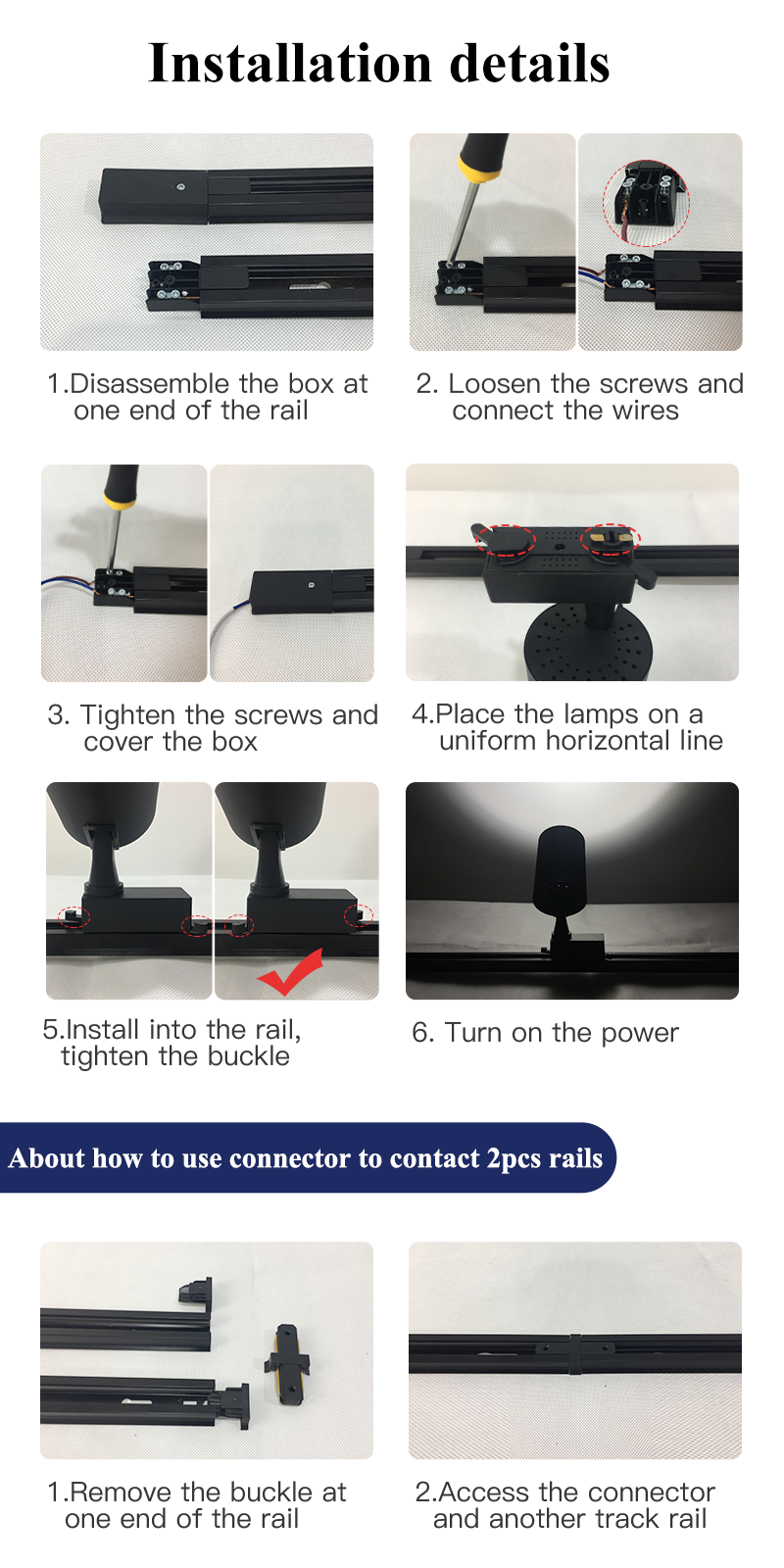 Installation details

1.Disassemble the box at one end of the rail

2. Loosen the screws and connect the wires

3. Tighten the screws and cover the box

4.Place the lamps on a uniform horizontal line

5.Install into the rail, tighten the buckle

6. Turn on the power

About how to use connector to contact 2pcs rails

1.Remove the buckle at one end of the rail

2.Access the connector and another track rail