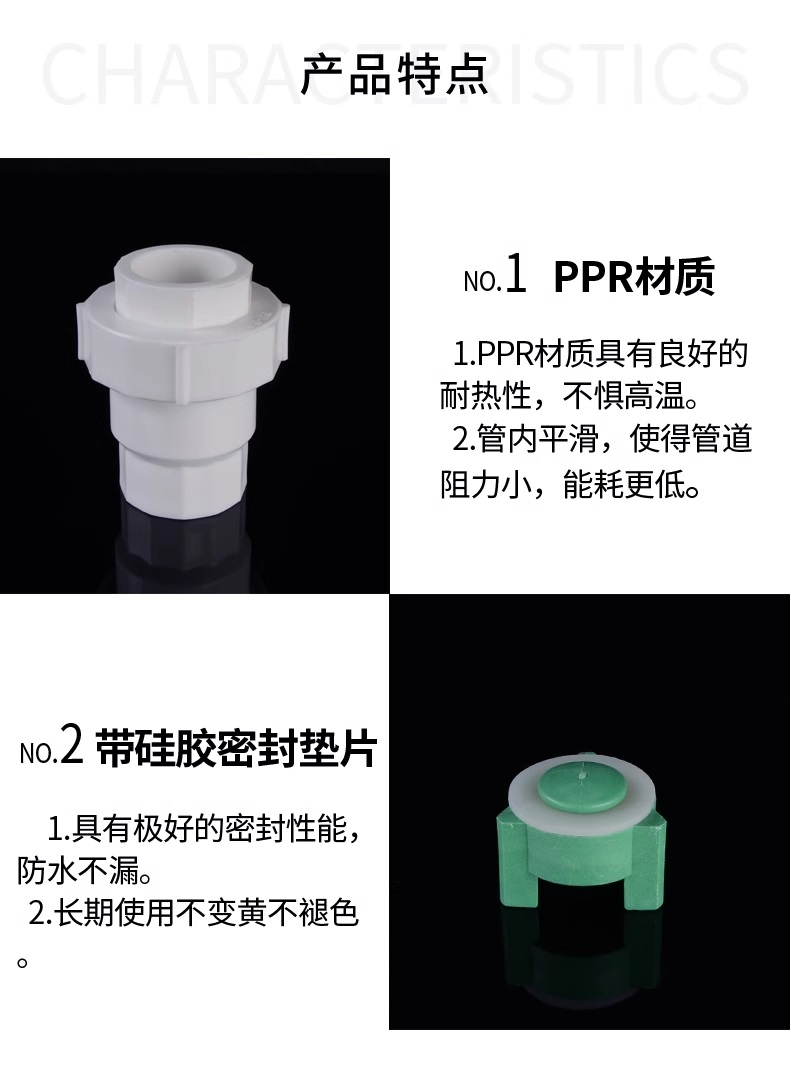 CHARACTERISTICS
产品特点

NO.1 PPR材质

1.PPR材质具有良好的耐热性，不惧高温。
2.管内平滑，使得管道阻力小，能耗更低。

NO.2 带硅胶密封垫片

1.具有极好的密封性能，防水不漏。
2.长期使用不变黄不褪色。