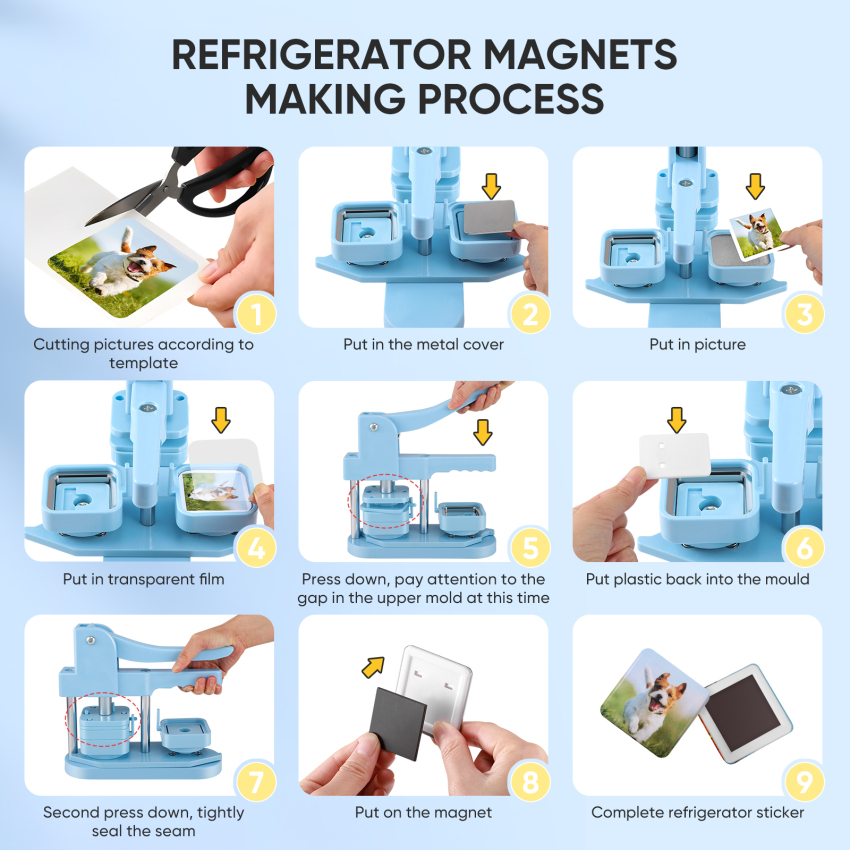 REFRIGERATOR MAGNETS MAKING PROCESS

1
Cutting pictures according to template

2
Put in the metal cover

3
Put in picture

4
Put in transparent film

5
Press down, pay attention to the gap in the upper mold at this time

6
Put plastic back into the mould

7
Second press down, tightly seal the seam

8
Put on the magnet

9
Complete refrigerator sticker