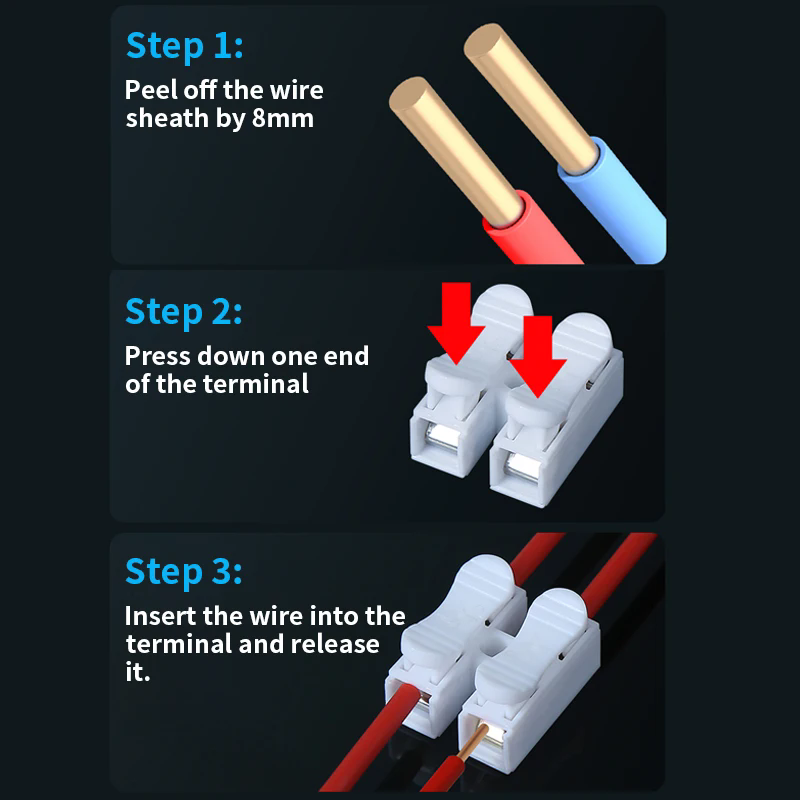 Step 1:
Peel off the wire sheath by 8mm

Step 2:
Press down one end of the terminal

Step 3:
Insert the wire into the terminal and release it.