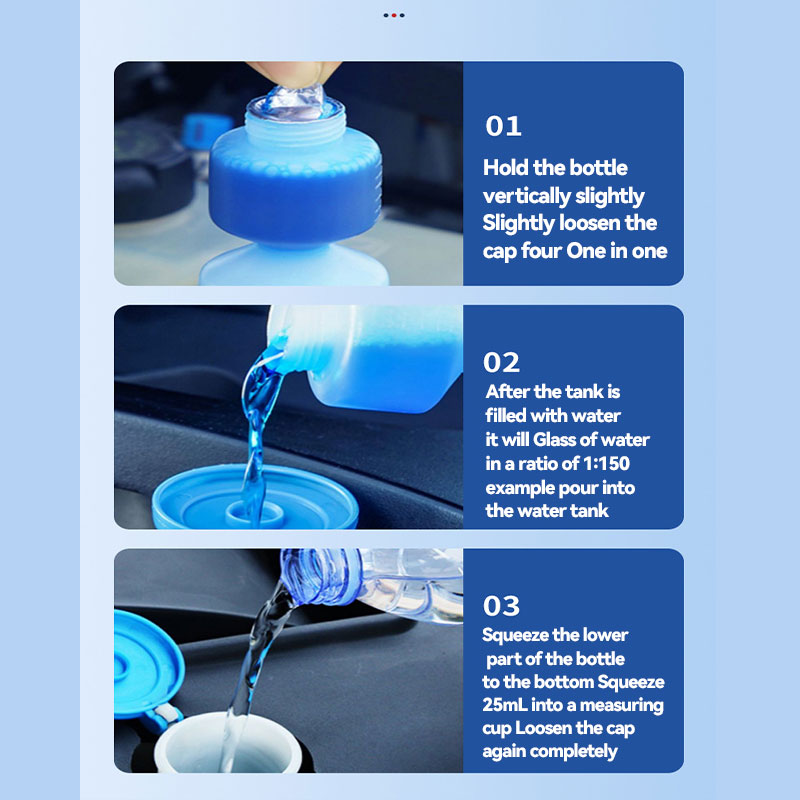 01

Hold the bottle vertically slightly Slightly loosen the cap four One in one

02

After the tank is filled with water it will Glass of water in a ratio of 1:150 example pour into the water tank

03

Squeeze the lower part of the bottle to the bottom Squeeze 25mL into a measuring cup Loosen the cap again completely