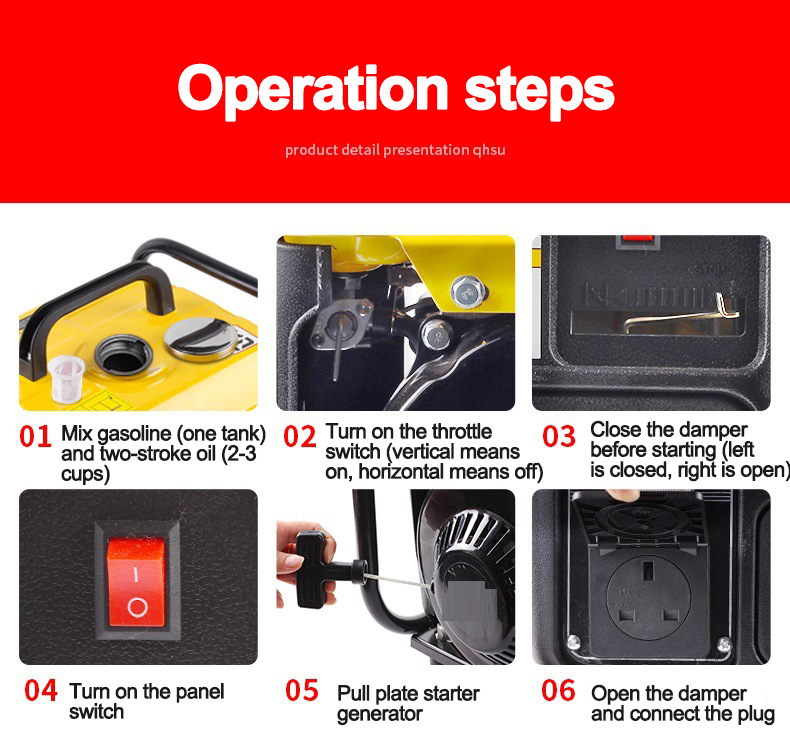 Operation steps

product detail presentation qhsu

STOP

01 Mix gasoline (one tank) and two-stroke oil (2-3 cups)

02 Turn on the throttle switch (vertical means on, horizontal means off)

03 Close the damper before starting (left is closed, right is open)

I
O

04 Turn on the panel switch

05 Pull plate starter generator

06 Open the damper and connect the plug