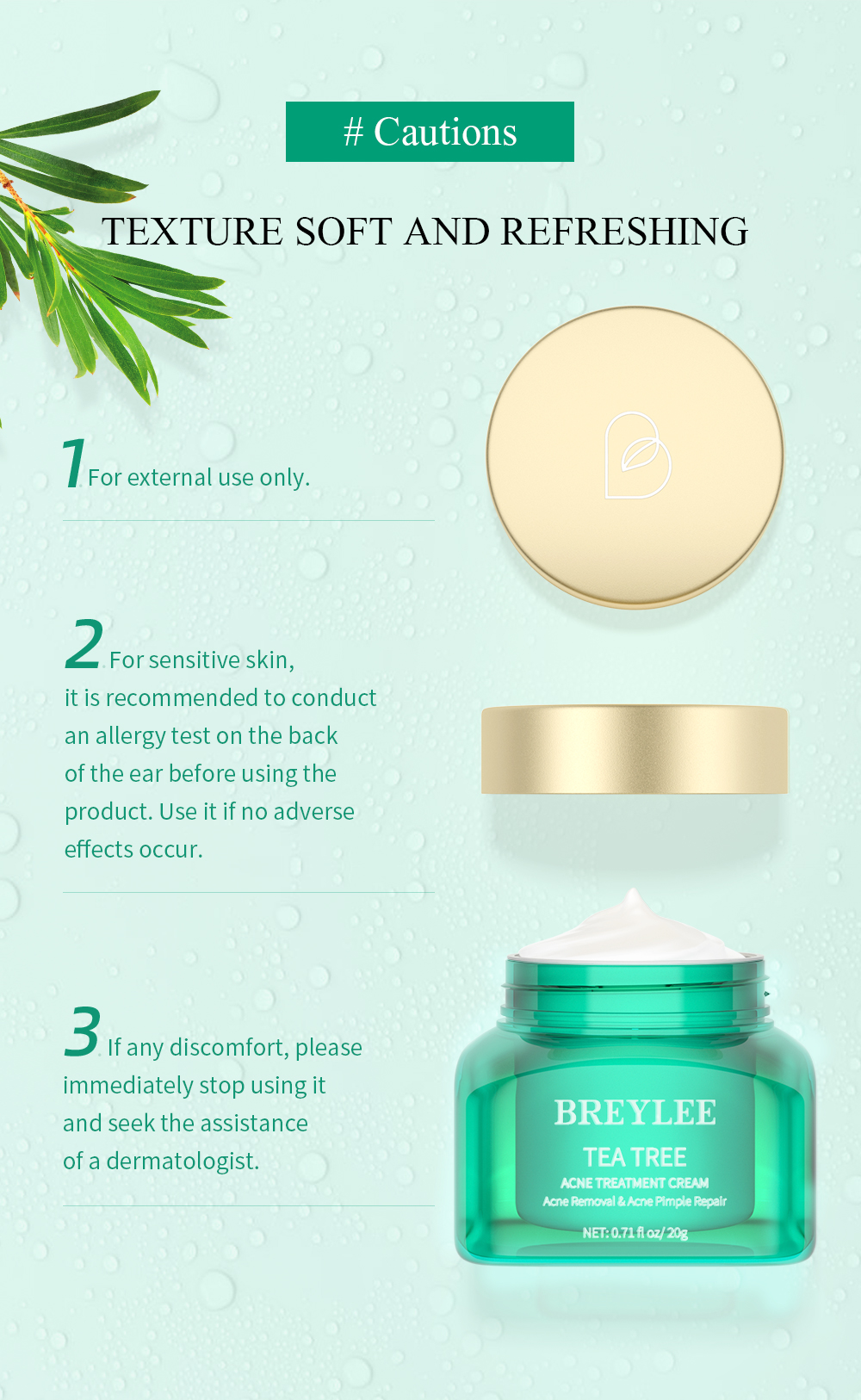 # Cautions

TEXTURE SOFT AND REFRESHING

1 For external use only.

2 For sensitive skin, it is recommended to conduct an allergy test on the back of the ear before using the product. Use it if no adverse effects occur.

3 If any discomfort, please immediately stop using it and seek the assistance of a dermatologist.

BREYLEE
TEA TREE
ACNE TREATMENT CREAM
Acne Removal & Acne Pimple Repair
NET: 0.71 fl oz/ 20g