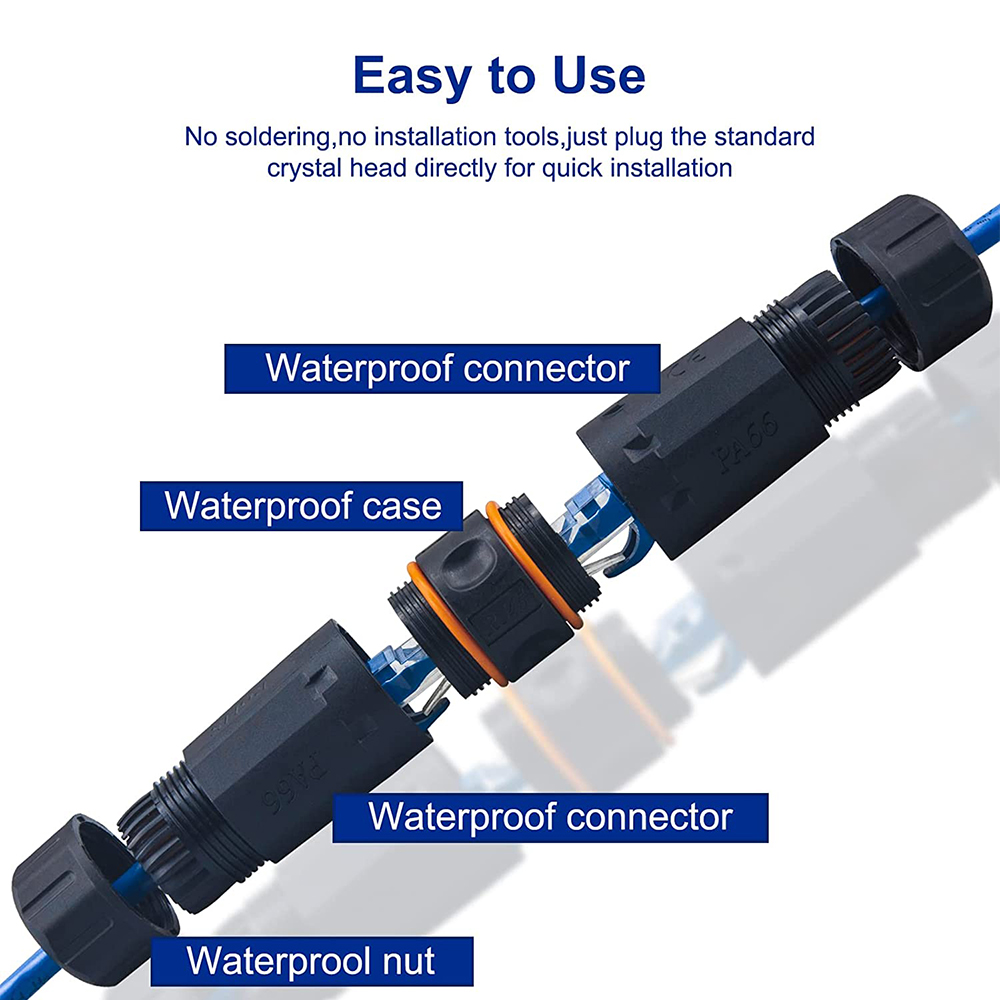 Easy to Use

No soldering,no installation tools,just plug the standard crystal head directly for quick installation

Waterproof connector

PA66

Waterproof case

PA66

Waterproof connector

Waterprool nut