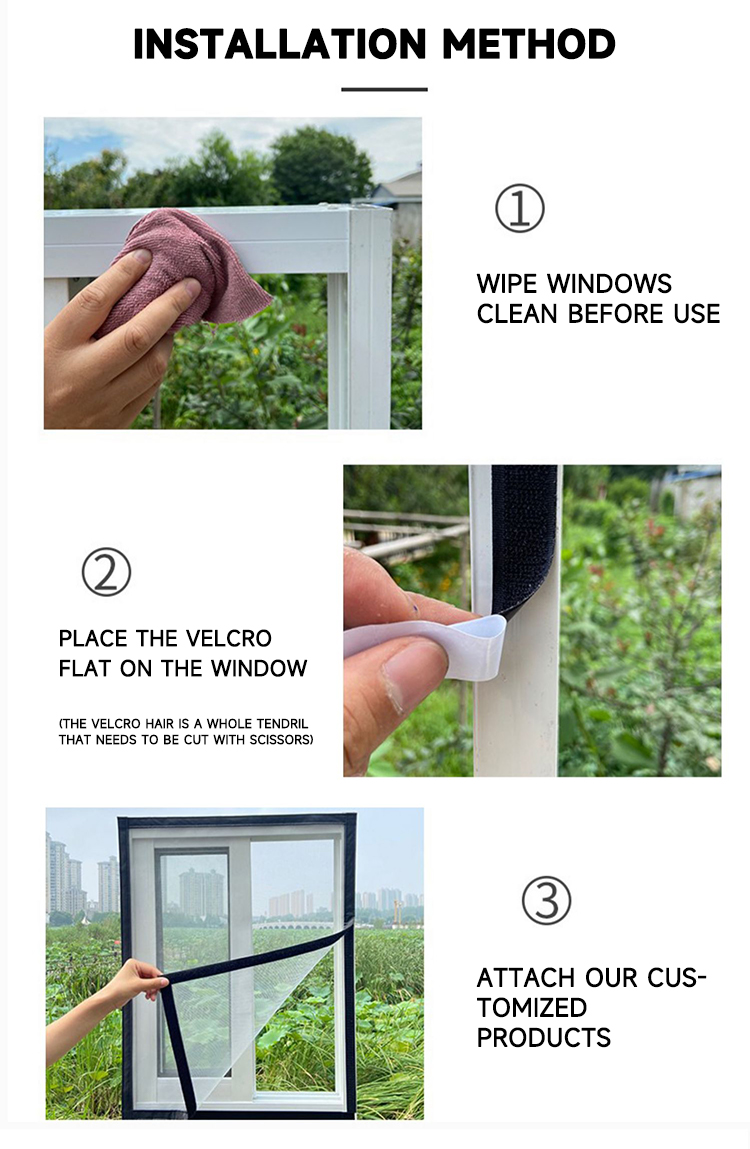 INSTALLATION METHOD

①

WIPE WINDOWS CLEAN BEFORE USE

②

PLACE THE VELCRO FLAT ON THE WINDOW

(THE VELCRO HAIR IS A WHOLE TENDRIL THAT NEEDS TO BE CUT WITH SCISSORS)

③

ATTACH OUR CUSTOMIZED PRODUCTS