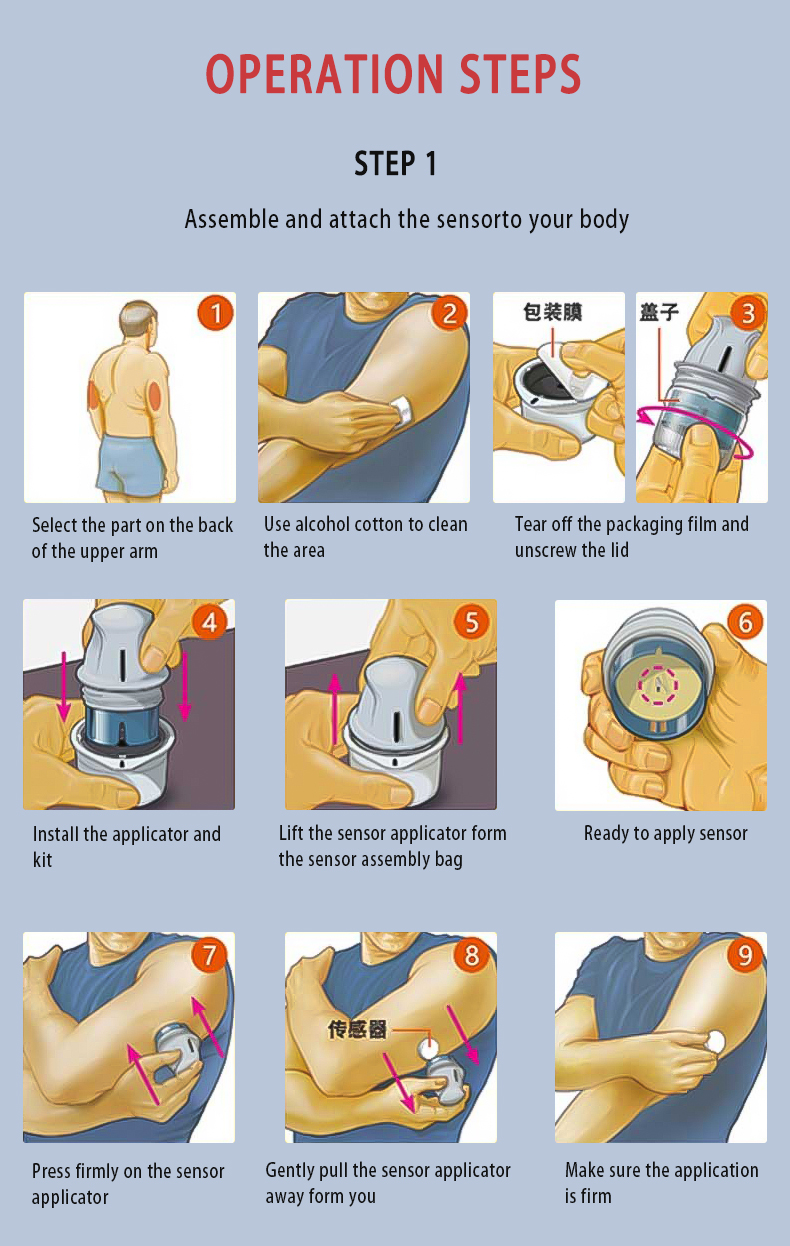 OPERATION STEPS

STEP 1

Assemble and attach the sensorto your body

1

Select the part on the back of the upper arm

2

Use alcohol cotton to clean the area

包装膜

盖子

3

Tear off the packaging film and unscrew the lid

4

Install the applicator and kit

5

Lift the sensor applicator form the sensor assembly bag

6

Ready to apply sensor

7

Press firmly on the sensor applicator

8

传感器

Gently pull the sensor applicator away form you

9

Make sure the application is firm