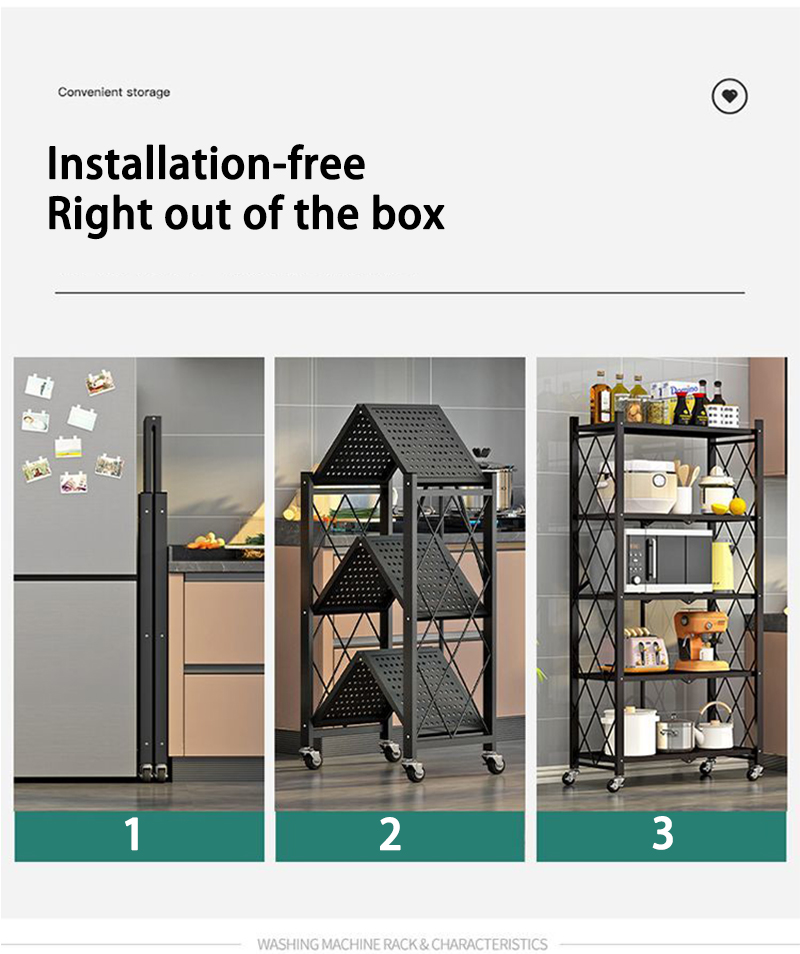 Convenient storage

Installation-free
Right out of the box

1

2

3

WASHING MACHINE RACK & CHARACTERISTICS