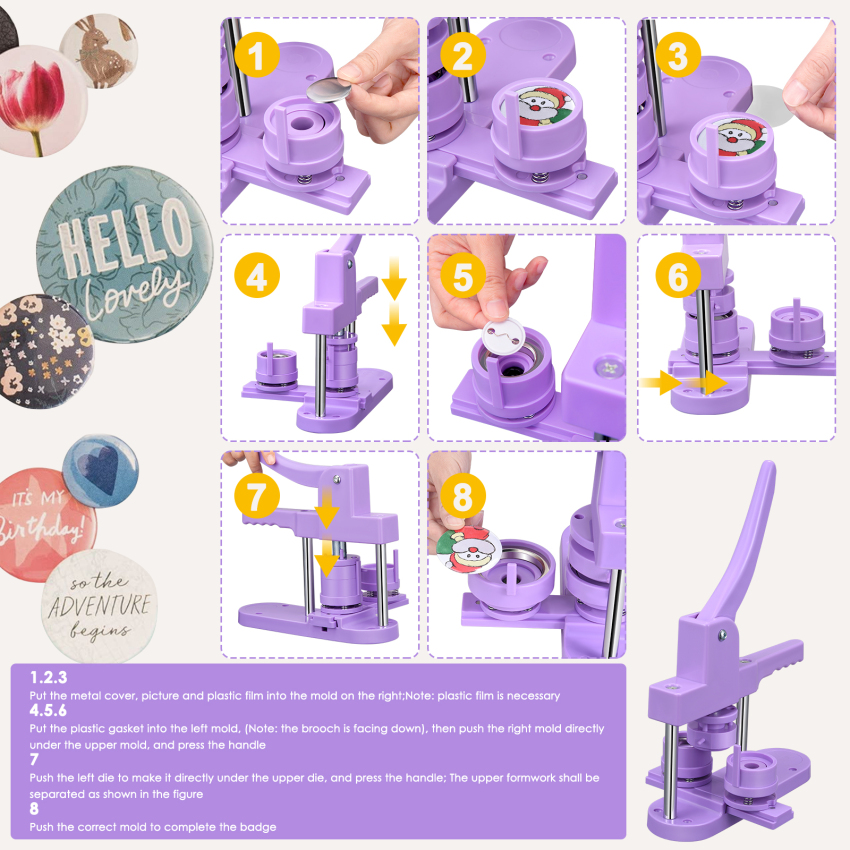 HELLO Lovely

IT'S MY Birthday!

so the ADVENTURE begins

1

2

3

4

5

6

7

8

1.2.3
Put the metal cover, picture and plastic film into the mold on the right;Note: plastic film is necessary
4.5.6
Put the plastic gasket into the left mold, (Note: the brooch is facing down), then push the right mold directly under the upper mold, and press the handle
7
Push the left die to make it directly under the upper die, and press the handle; The upper formwork shall be separated as shown in the figure
8
Push the correct mold to complete the badge