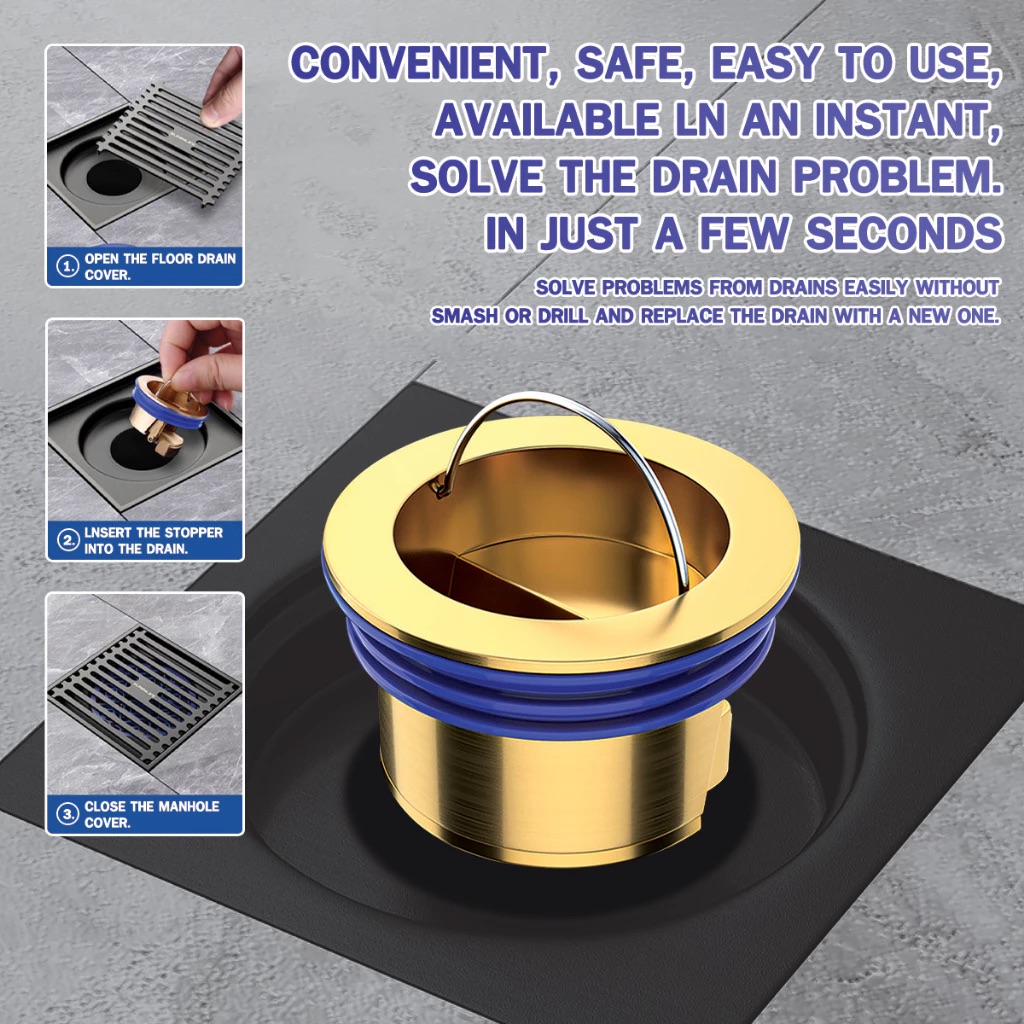 CONVENIENT, SAFE, EASY TO USE, AVAILABLE LN AN INSTANT, SOLVE THE DRAIN PROBLEM. IN JUST A FEW SECONDS

SOLVE PROBLEMS FROM DRAINS EASILY WITHOUT SMASH OR DRILL AND REPLACE THE DRAIN WITH A NEW ONE.

1. OPEN THE FLOOR DRAIN COVER.

2. LNSERT THE STOPPER INTO THE DRAIN.

3. CLOSE THE MANHOLE COVER.