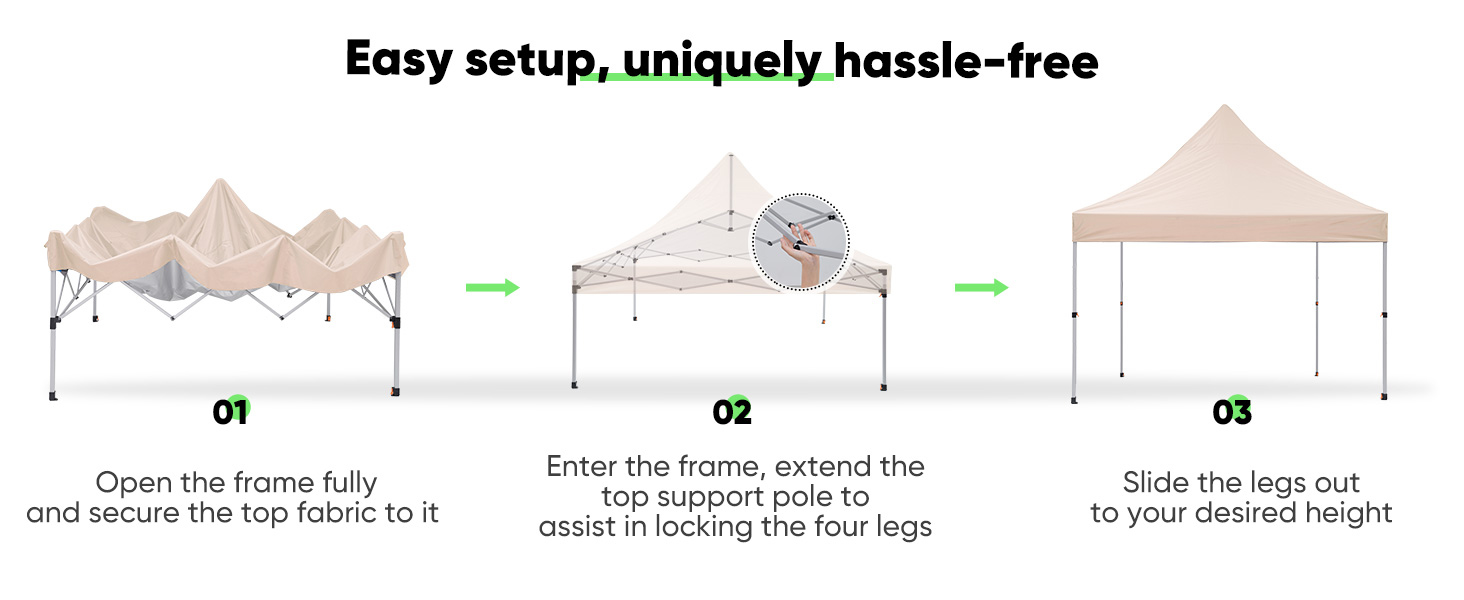 Easy setup, uniquely hassle-free

01

Open the frame fully and secure the top fabric to it

02

Enter the frame, extend the top support pole to assist in locking the four legs

03

Slide the legs out to your desired height