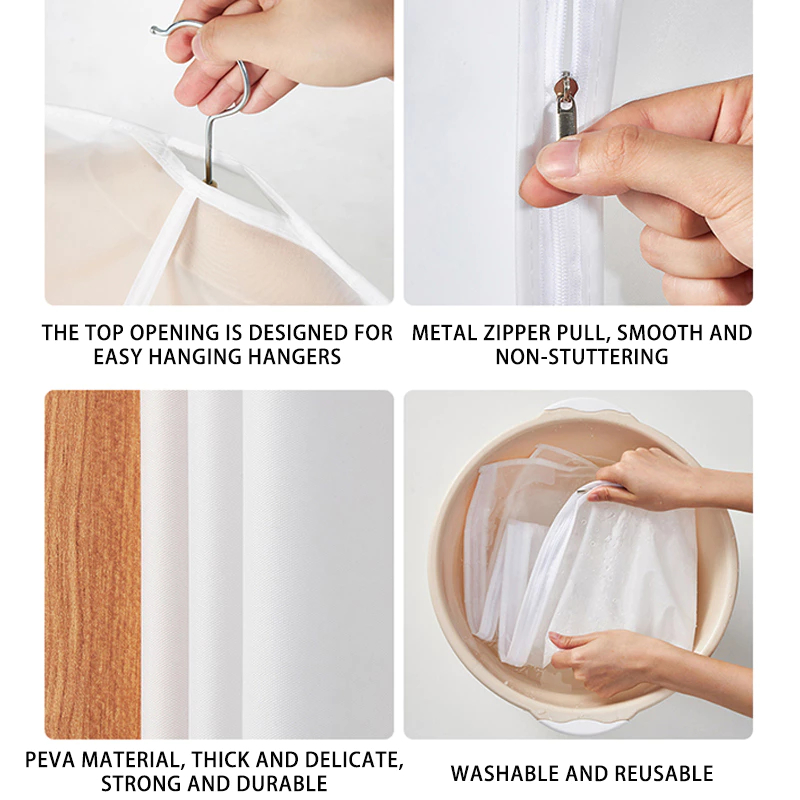 THE TOP OPENING IS DESIGNED FOR EASY HANGING HANGERS

METAL ZIPPER PULL, SMOOTH AND NON-STUTTERING

PEVA MATERIAL, THICK AND DELICATE, STRONG AND DURABLE

WASHABLE AND REUSABLE