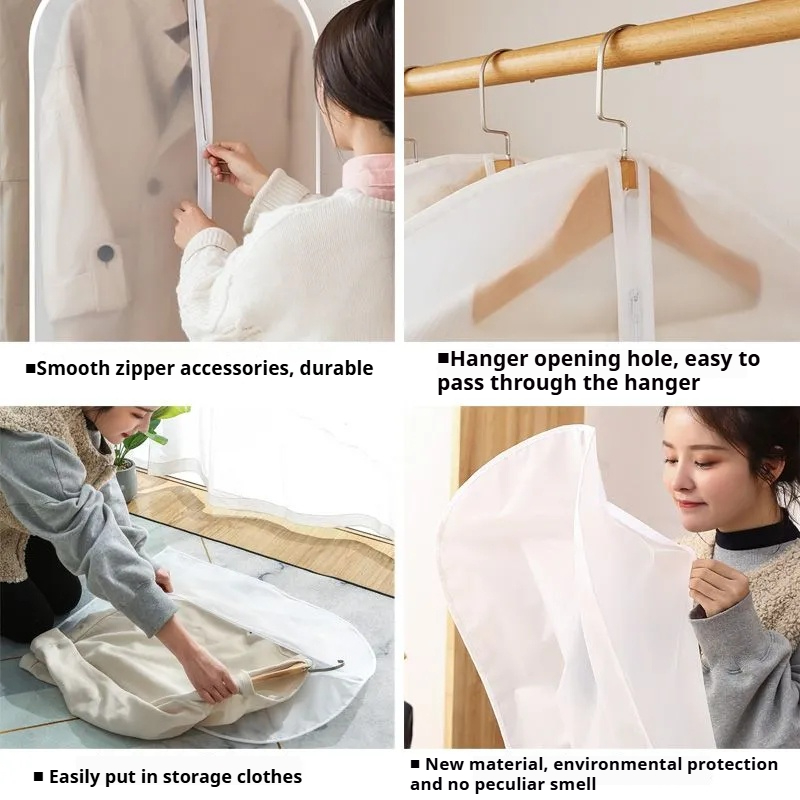 ■Smooth zipper accessories, durable

■Hanger opening hole, easy to pass through the hanger

■ Easily put in storage clothes

■ New material, environmental protection and no peculiar smell