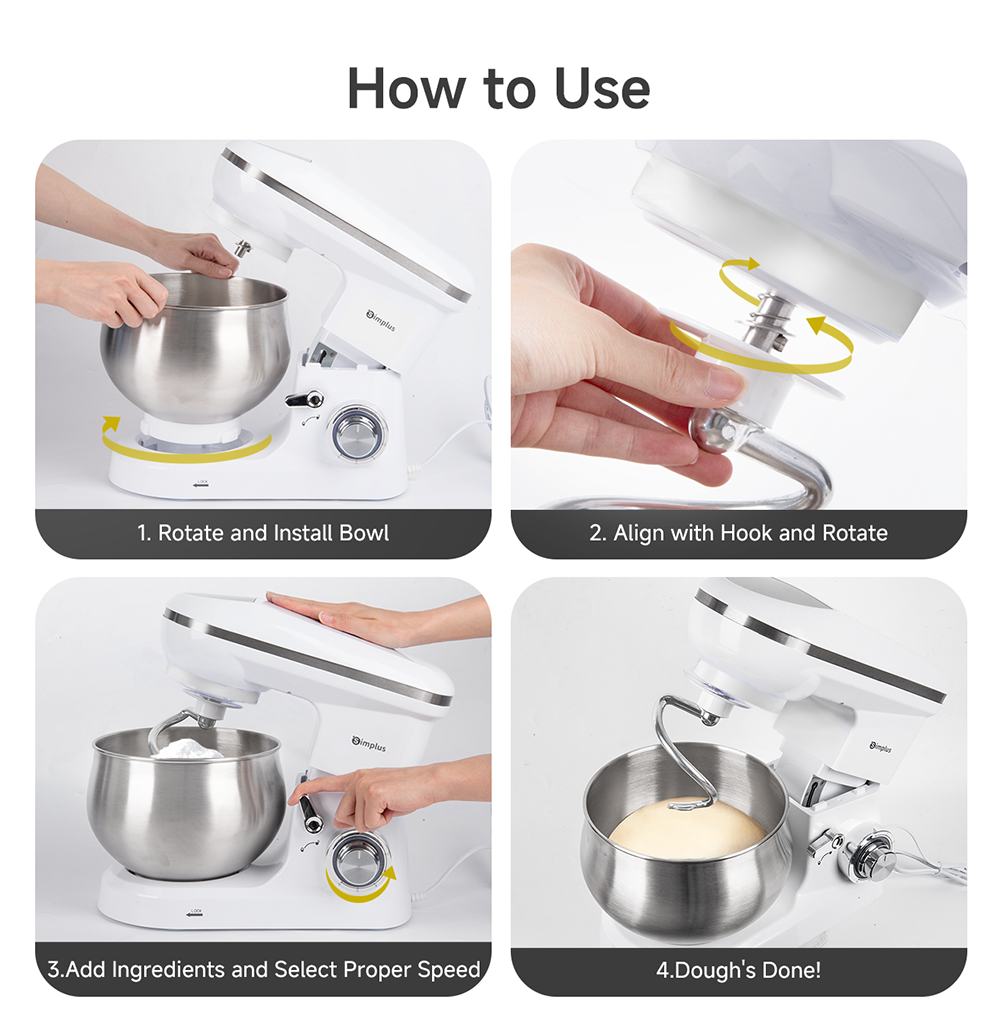 How to Use

Simplus

LOCK

1. Rotate and Install Bowl

2. Align with Hook and Rotate

Simplus

LOCK

3.Add Ingredients and Select Proper Speed

Simplus

4.Dough's Done!