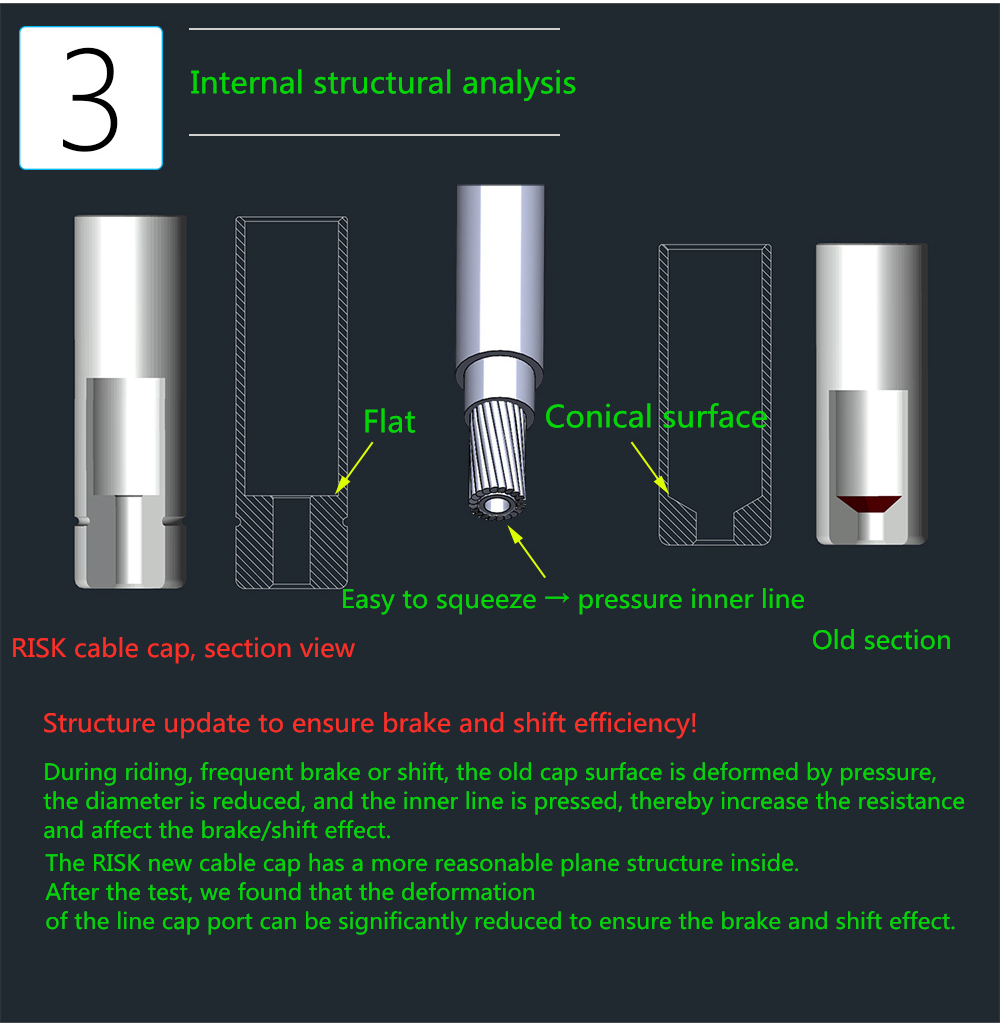 3

Internal structural analysis

Flat

Conical surface

Easy to squeeze → pressure inner line

RISK cable cap, section view

Old section

Structure update to ensure brake and shift efficiency!

During riding, frequent brake or shift, the old cap surface is deformed by pressure, the diameter is reduced, and the inner line is pressed, thereby increase the resistance and affect the brake/shift effect.

The RISK new cable cap has a more reasonable plane structure inside.
After the test, we found that the deformation
of the line cap port can be significantly reduced to ensure the brake and shift effect.