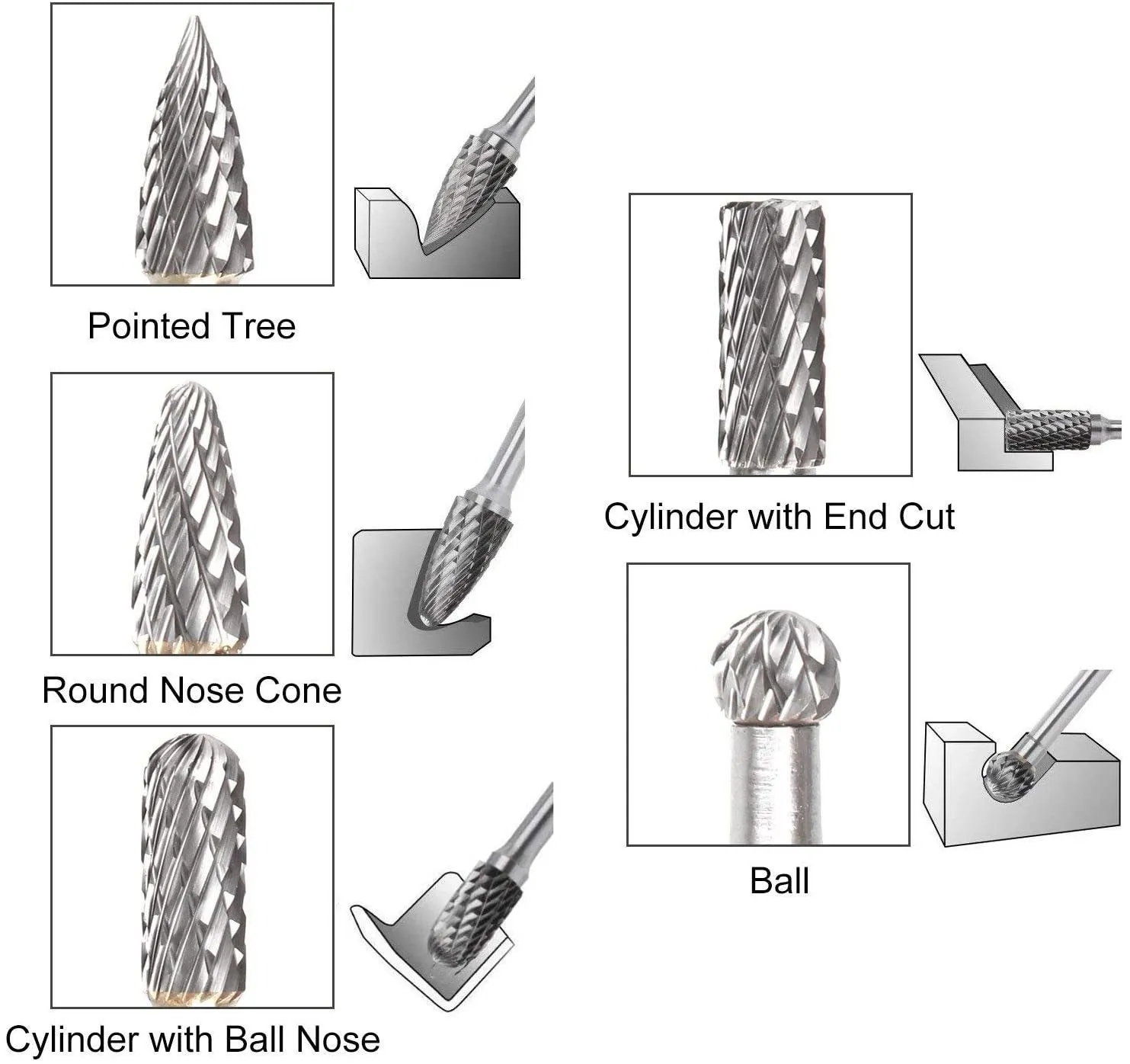 Pointed Tree

Round Nose Cone

Cylinder with Ball Nose

Cylinder with End Cut

Ball