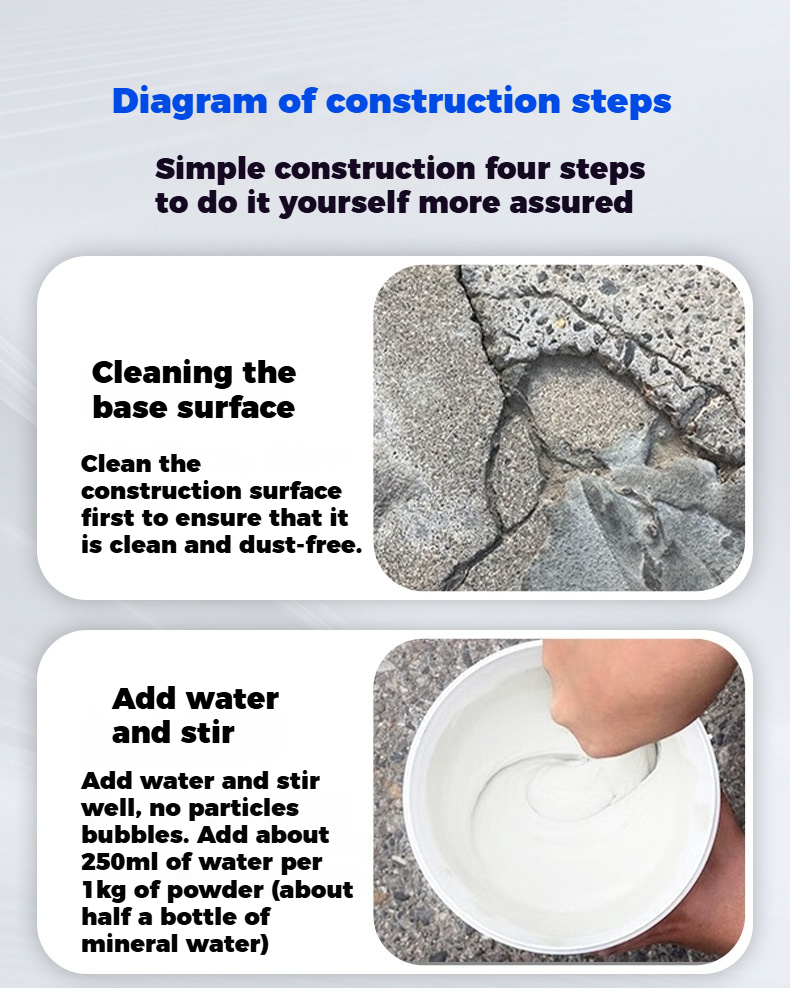 Diagram of construction steps

Simple construction four steps to do it yourself more assured

Cleaning the base surface

Clean the construction surface first to ensure that it is clean and dust-free.

Add water and stir

Add water and stir well, no particles bubbles. Add about 250ml of water per 1kg of powder (about half a bottle of mineral water)