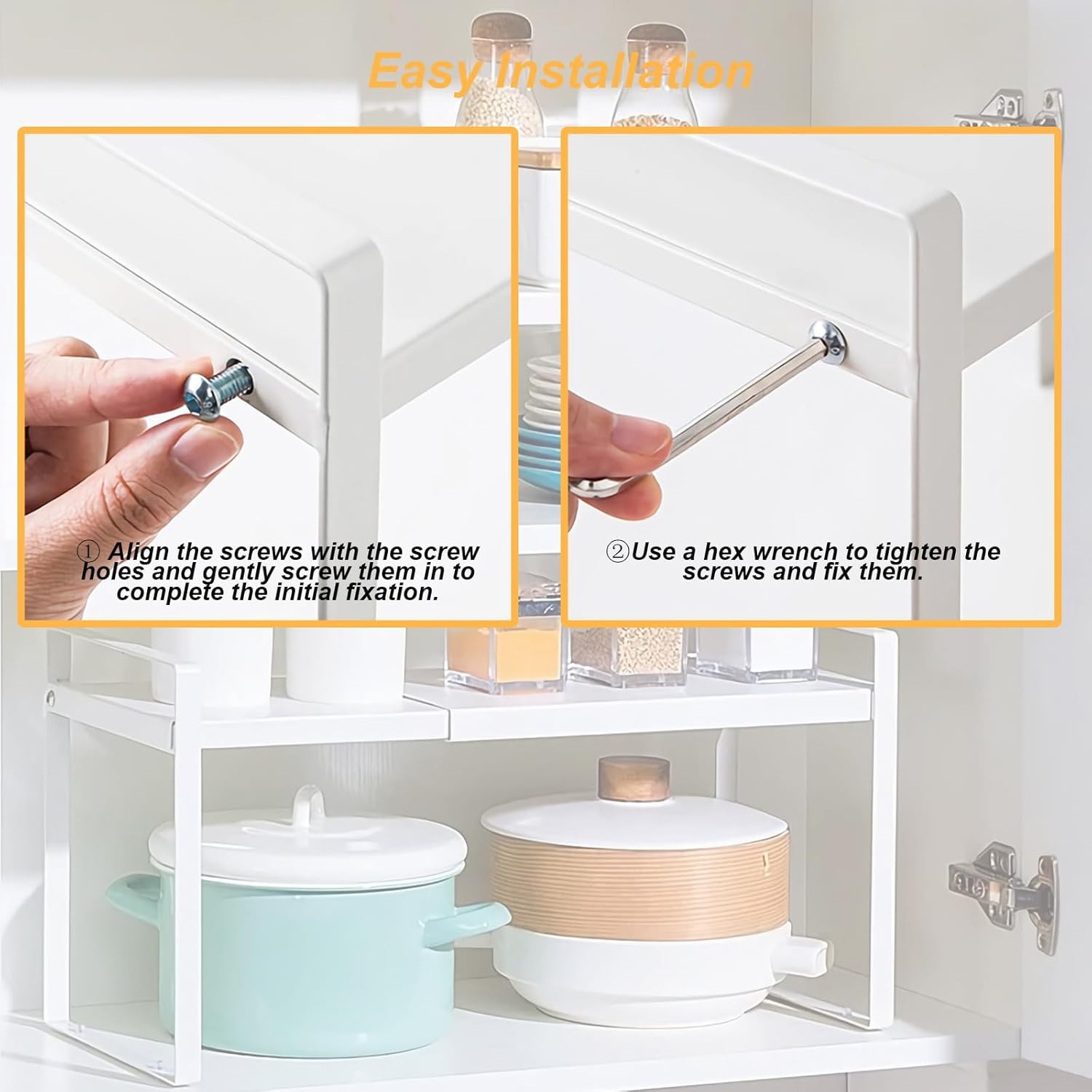 Easy Installation

① Align the screws with the screw holes and gently screw them in to complete the initial fixation.

②Use a hex wrench to tighten the screws and fix them.