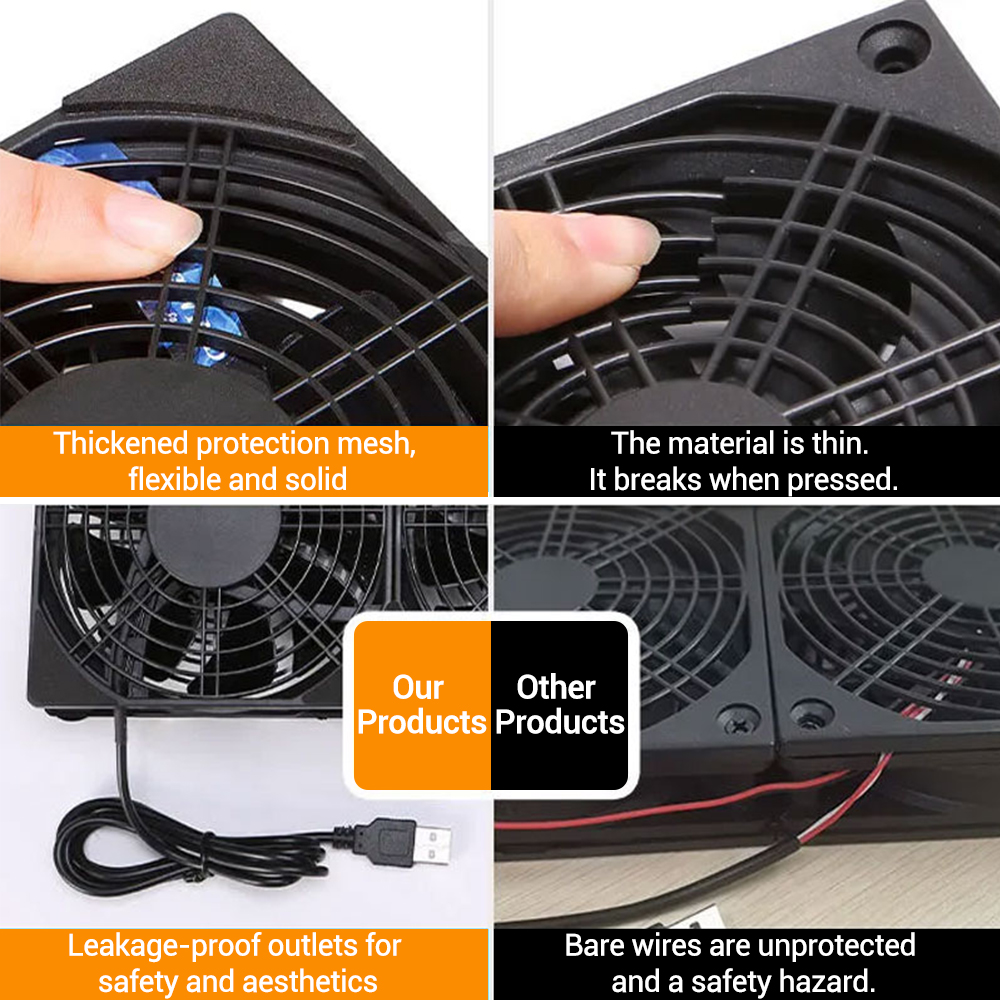 Thickened protection mesh, flexible and solid

The material is thin. It breaks when pressed.

Our Products

Other Products

Leakage-proof outlets for safety and aesthetics

Bare wires are unprotected and a safety hazard.