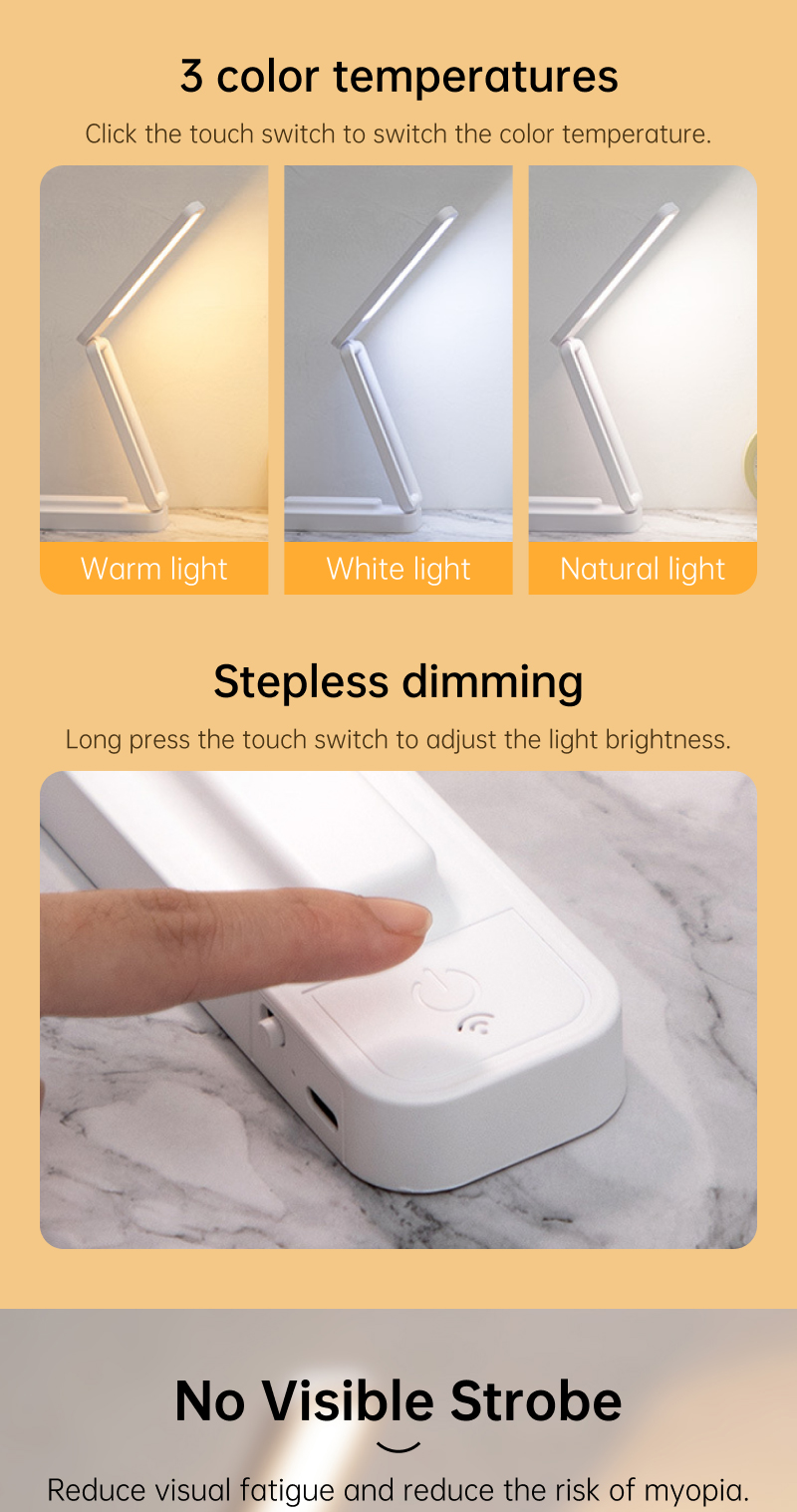 3 color temperatures

Click the touch switch to switch the color temperature.

Warm light

White light

Natural light

Stepless dimming

Long press the touch switch to adjust the light brightness.

No Visible Strobe

Reduce visual fatigue and reduce the risk of myopia.