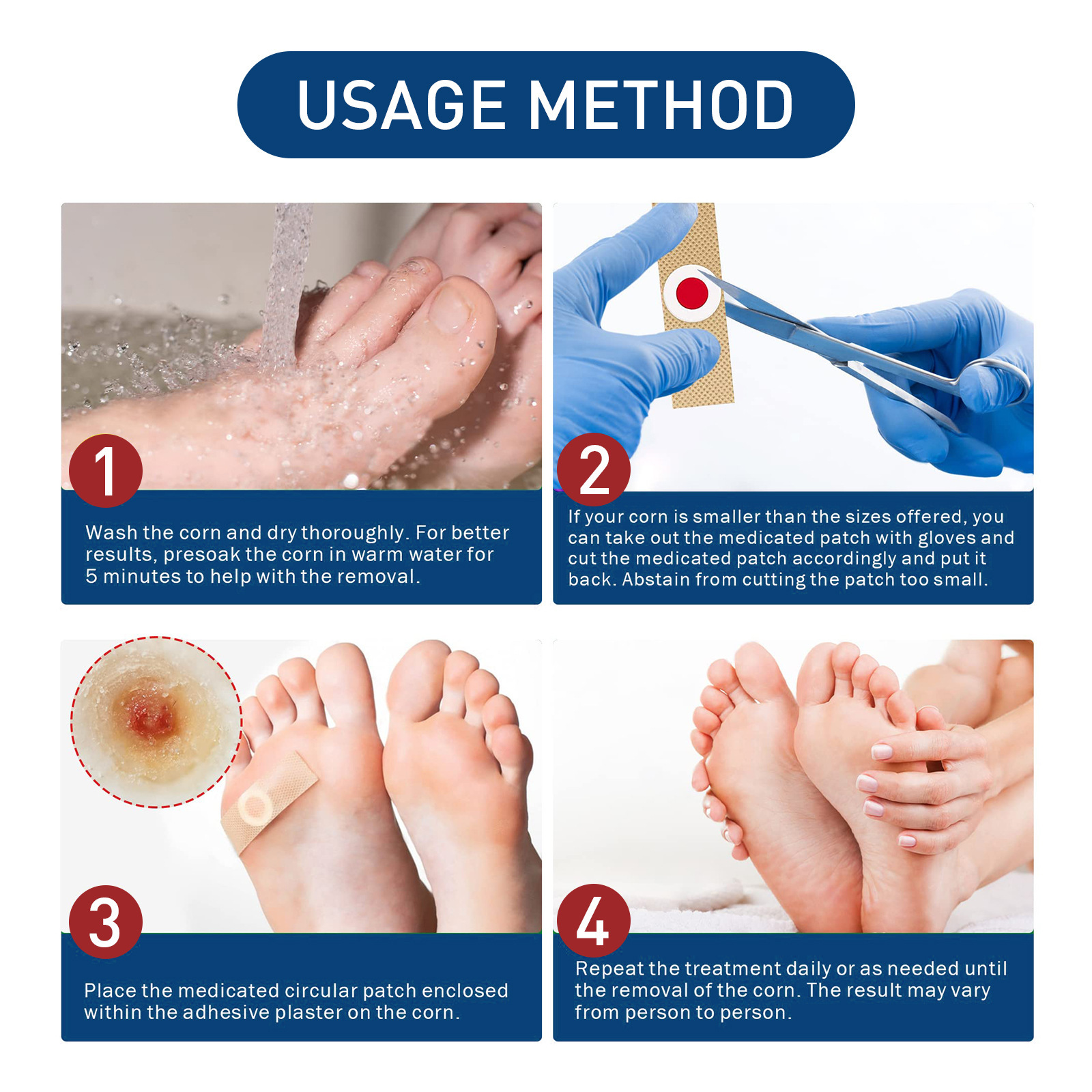 USAGE METHOD

1

Wash the corn and dry thoroughly. For better results, presoak the corn in warm water for 5 minutes to help with the removal.

2

If your corn is smaller than the sizes offered, you can take out the medicated patch with gloves and cut the medicated patch accordingly and put it back. Abstain from cutting the patch too small.

3

Place the medicated circular patch enclosed within the adhesive plaster on the corn.

4

Repeat the treatment daily or as needed until the removal of the corn. The result may vary from person to person.