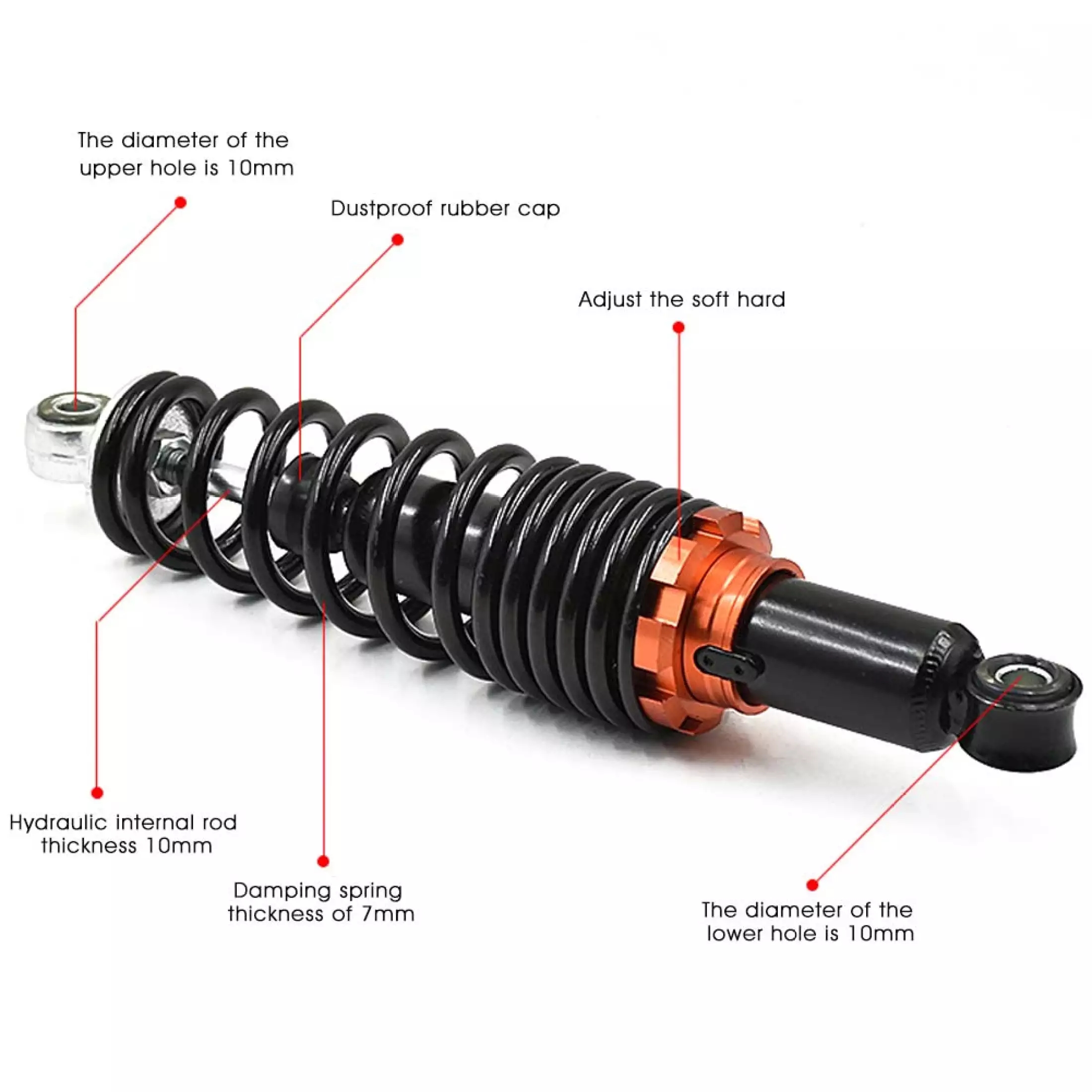 The diameter of the upper hole is 10mm

Dustproof rubber cap

Adjust the soft hard

Hydraulic internal rod thickness 10mm

Damping spring thickness of 7mm

The diameter of the lower hole is 10mm