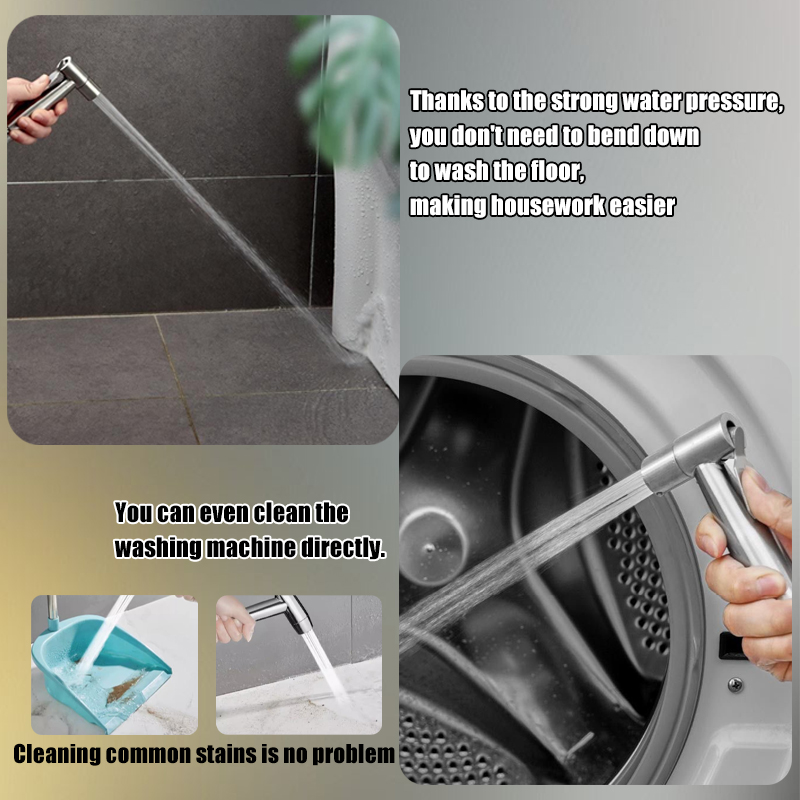 Thanks to the strong water pressure, you don't need to bend down to wash the floor, making housework easier

You can even clean the washing machine directly.

Cleaning common stains is no problem