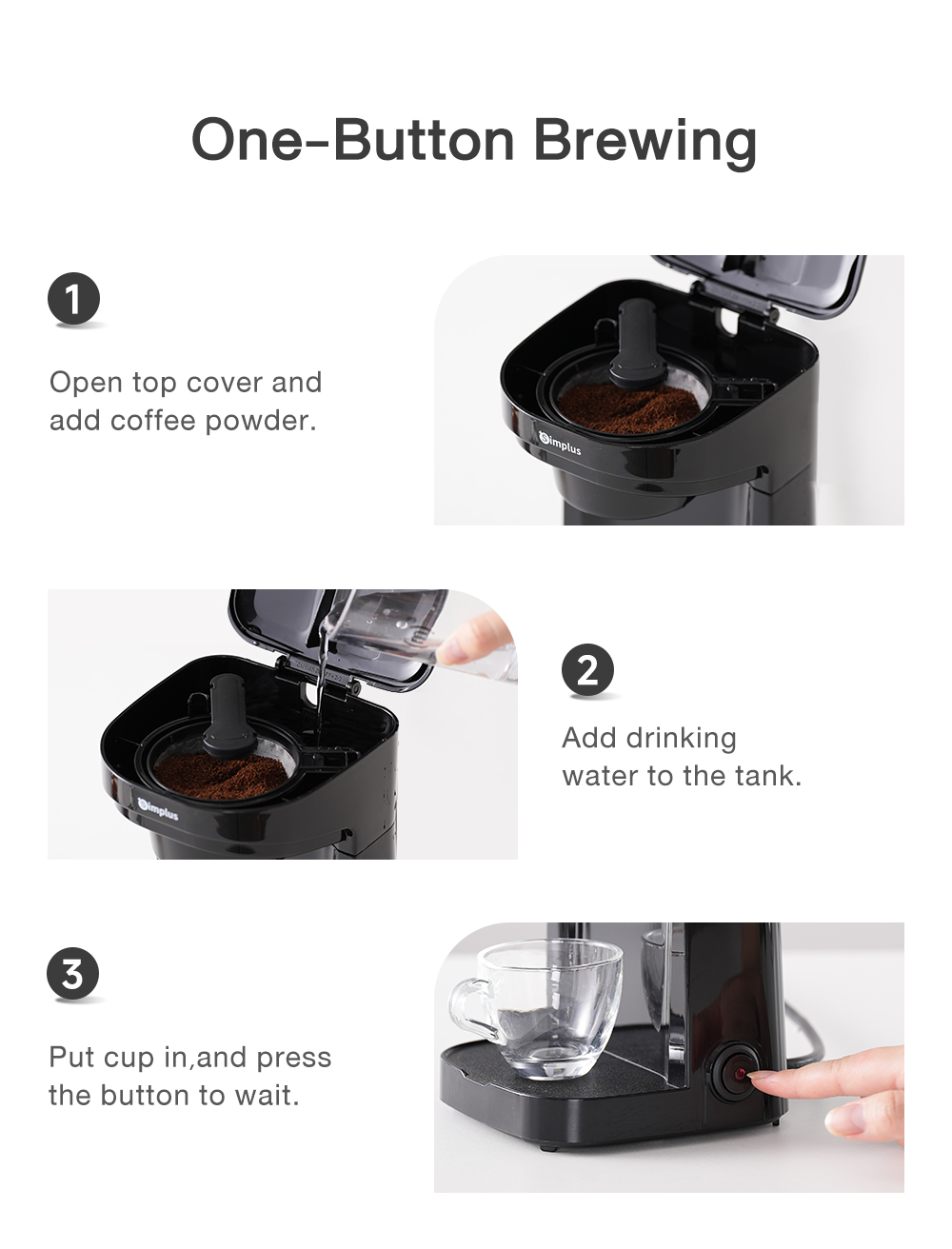 One-Button Brewing

1

Open top cover and add coffee powder.

Simplus

Simplus

2

Add drinking water to the tank.

3

Put cup in,and press the button to wait.