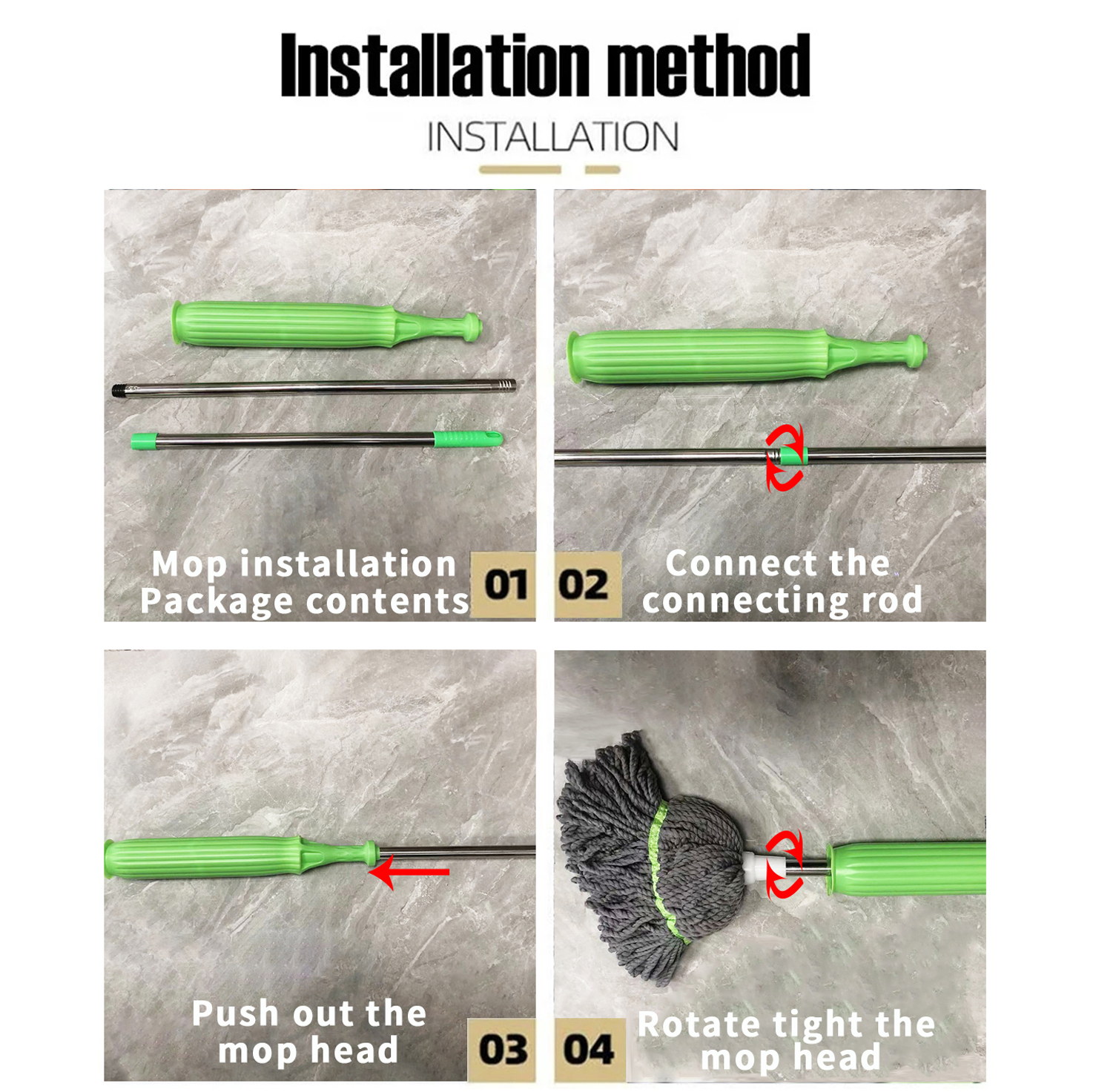 Installation method

INSTALLATION

Mop installation
Package contents

01

02

Connect the
connecting rod

Push out the
mop head

03

04

Rotate tight the
mop head