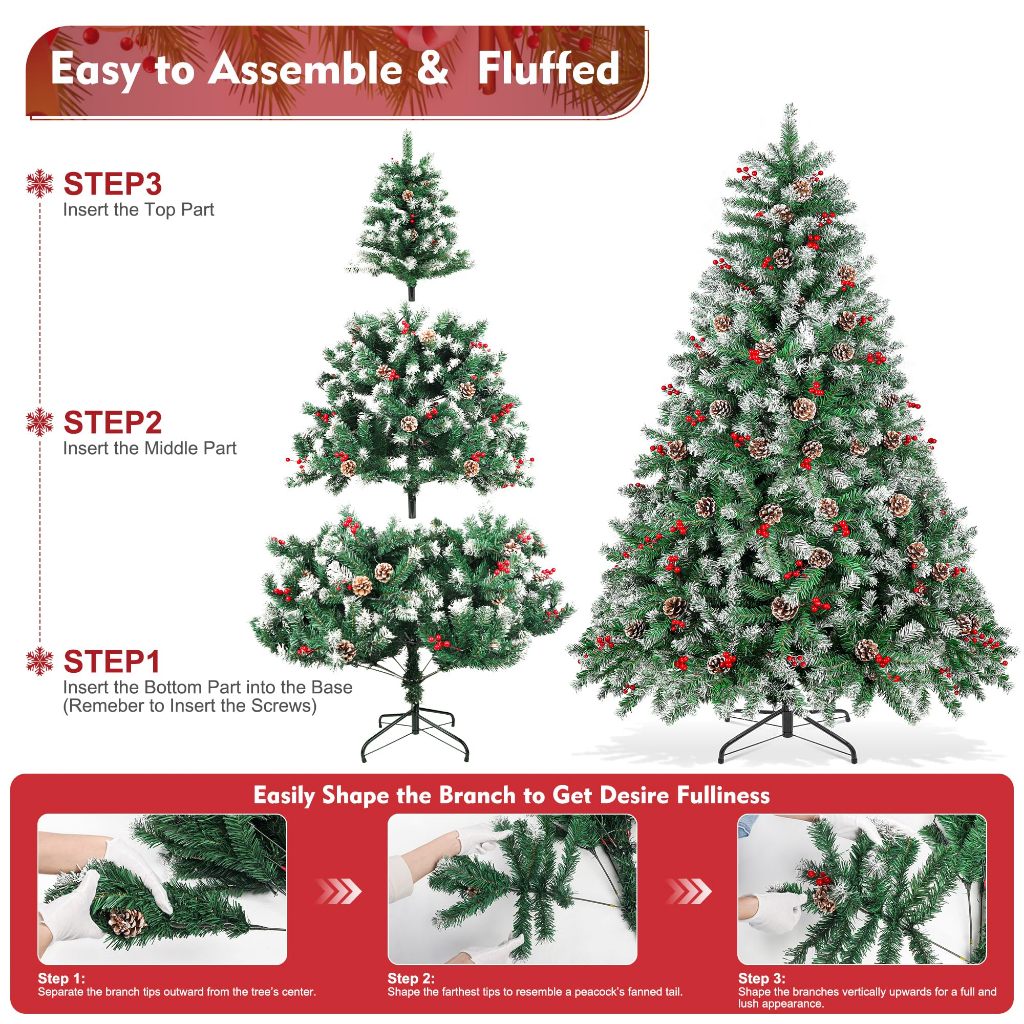 Easy to Assemble & Fluffed

STEP3
Insert the Top Part

STEP2
Insert the Middle Part

STEP1
Insert the Bottom Part into the Base
(Remeber to Insert the Screws)

Easily Shape the Branch to Get Desire Fulliness

Step 1:
Separate the branch tips outward from the tree's center.

Step 2:
Shape the farthest tips to resemble a peacock's fanned tail.

Step 3:
Shape the branches vertically upwards for a full and lush appearance.