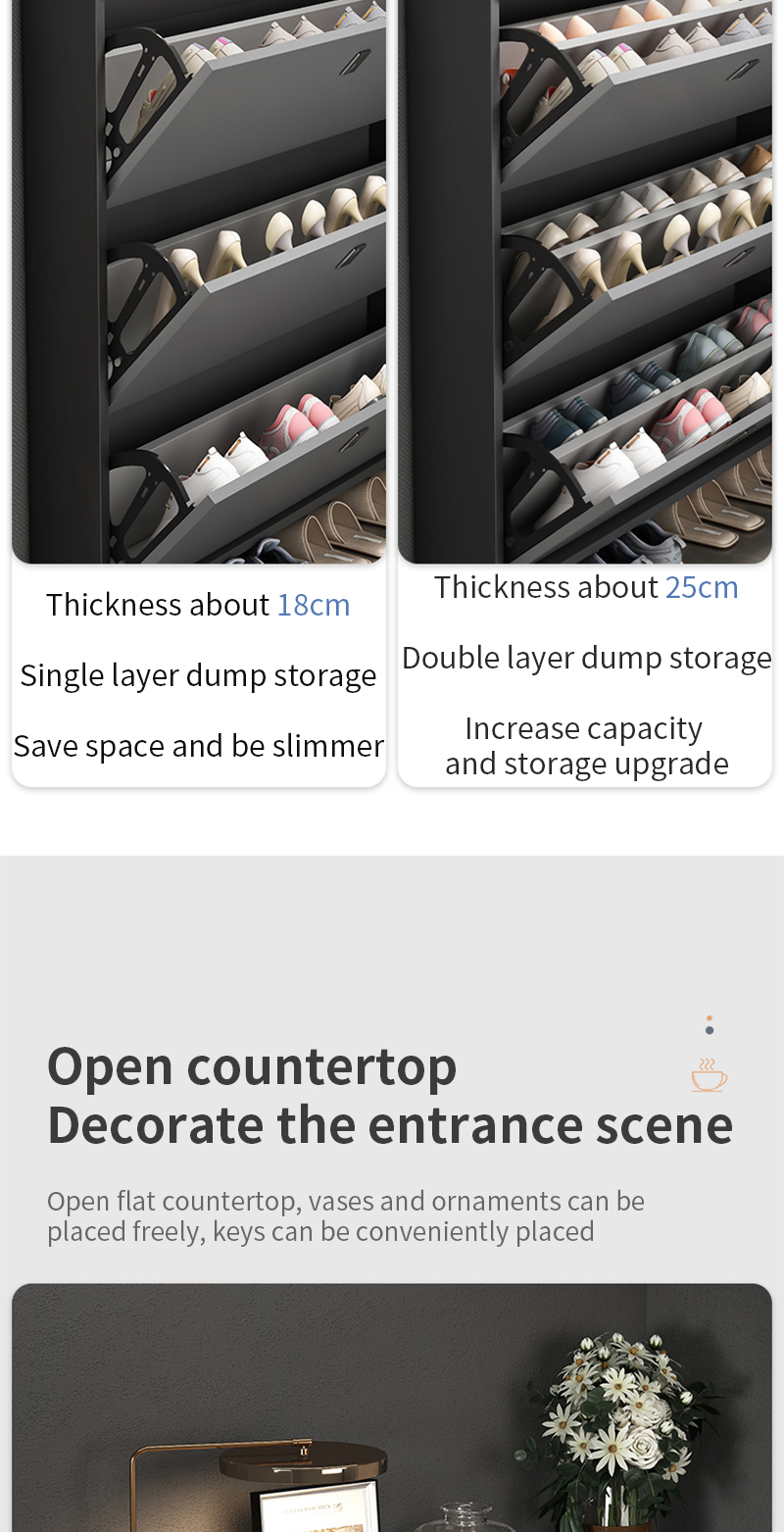 Thickness about 18cm

Single layer dump storage

Save space and be slimmer

Thickness about 25cm

Double layer dump storage

Increase capacity and storage upgrade

Open countertop
Decorate the entrance scene

Open flat countertop, vases and ornaments can be placed freely, keys can be conveniently placed