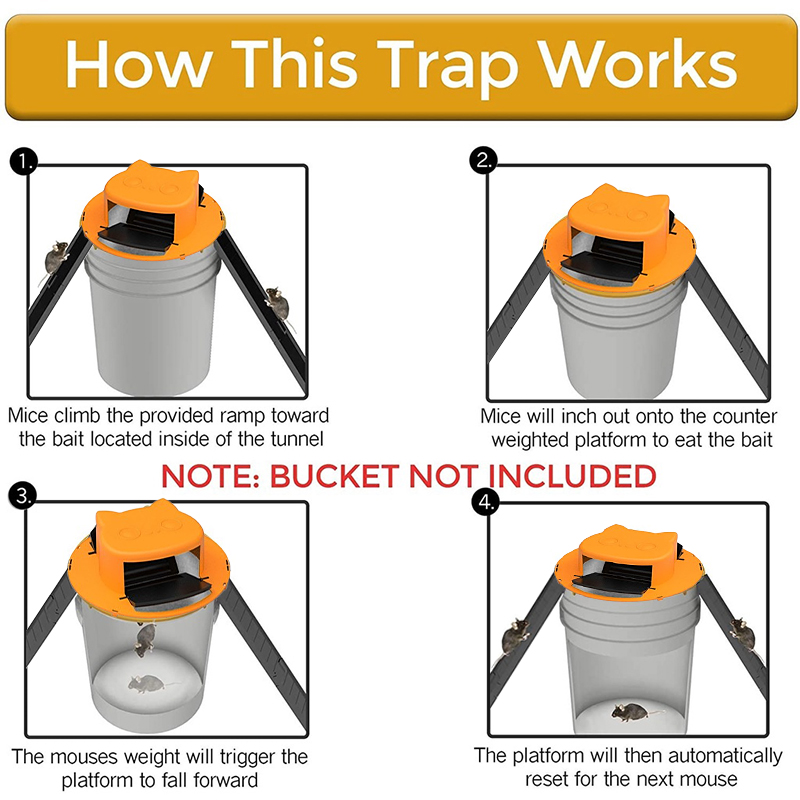 How This Trap Works

1.

Mice climb the provided ramp toward the bait located inside of the tunnel

2.

Mice will inch out onto the counter weighted platform to eat the bait

NOTE: BUCKET NOT INCLUDED

3.

The mouses weight will trigger the platform to fall forward

4.

The platform will then automatically reset for the next mouse