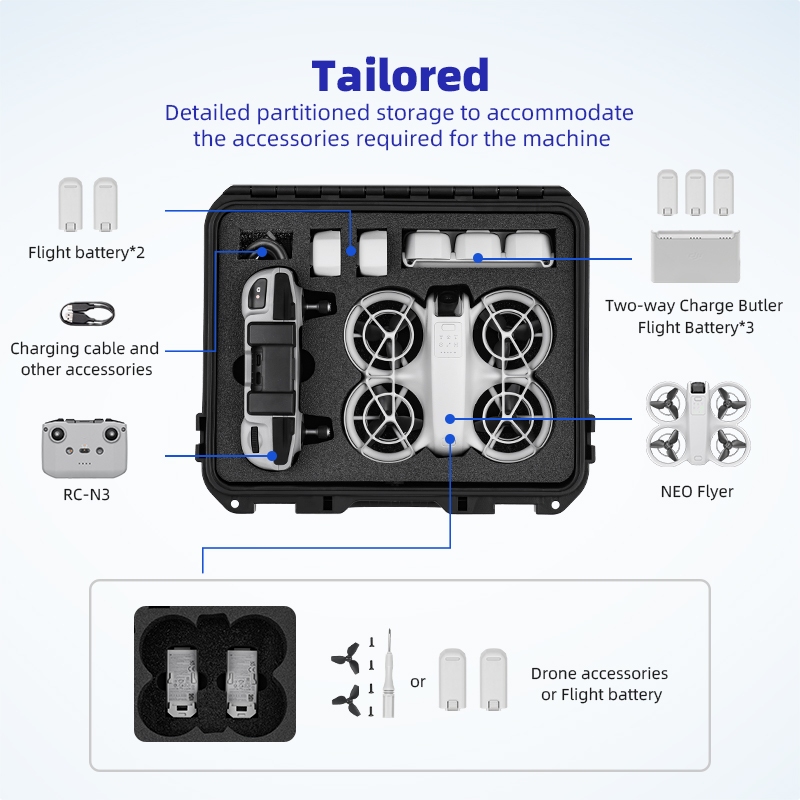 Tailored
Detailed partitioned storage to accommodate the accessories required for the machine

Flight battery*2

Charging cable and other accessories

RC-N3

Two-way Charge Butler Flight Battery*3

NEO Flyer

or

Drone accessories or Flight battery