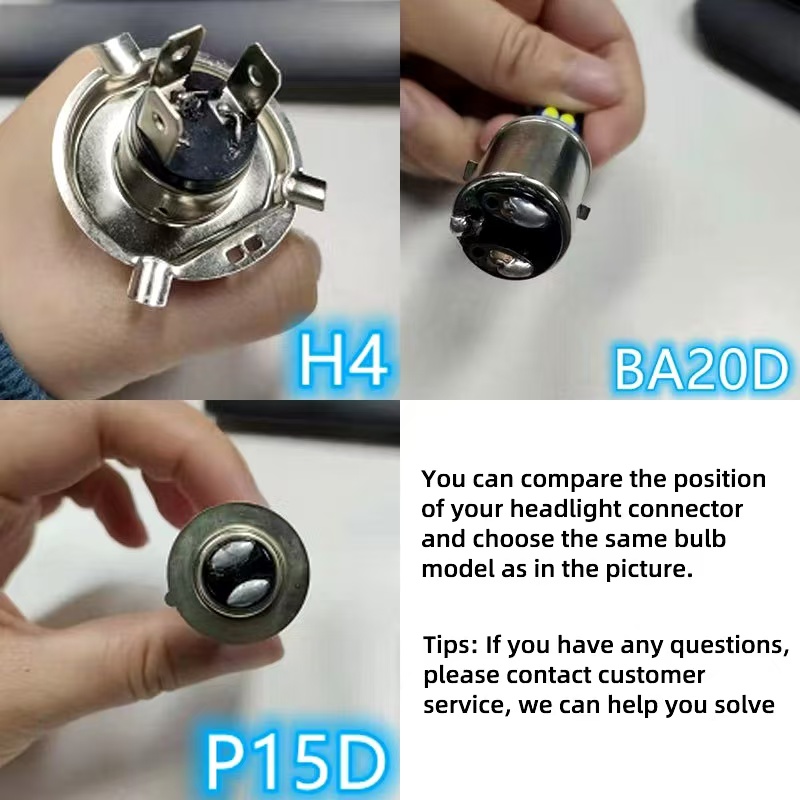 H4

BA20D

P15D

You can compare the position of your headlight connector and choose the same bulb model as in the picture.

Tips: If you have any questions, please contact customer service, we can help you solve