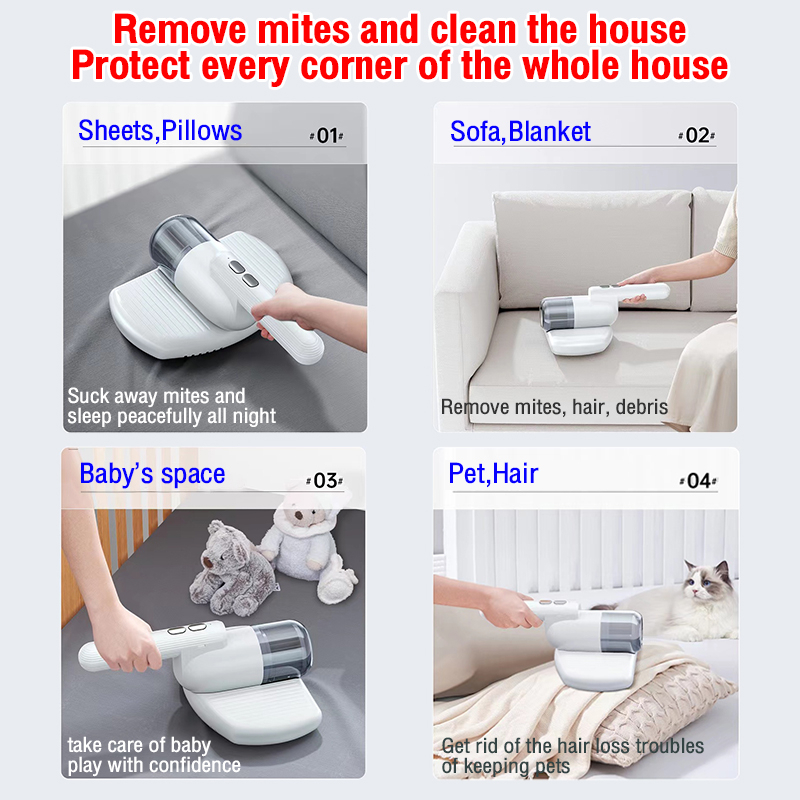 Remove mites and clean the house
Protect every corner of the whole house

Sheets,Pillows #01#

Suck away mites and sleep peacefully all night

Sofa,Blanket #02#

Remove mites, hair, debris

Baby's space #03#

take care of baby play with confidence

Pet,Hair #04#

Get rid of the hair loss troubles of keeping pets