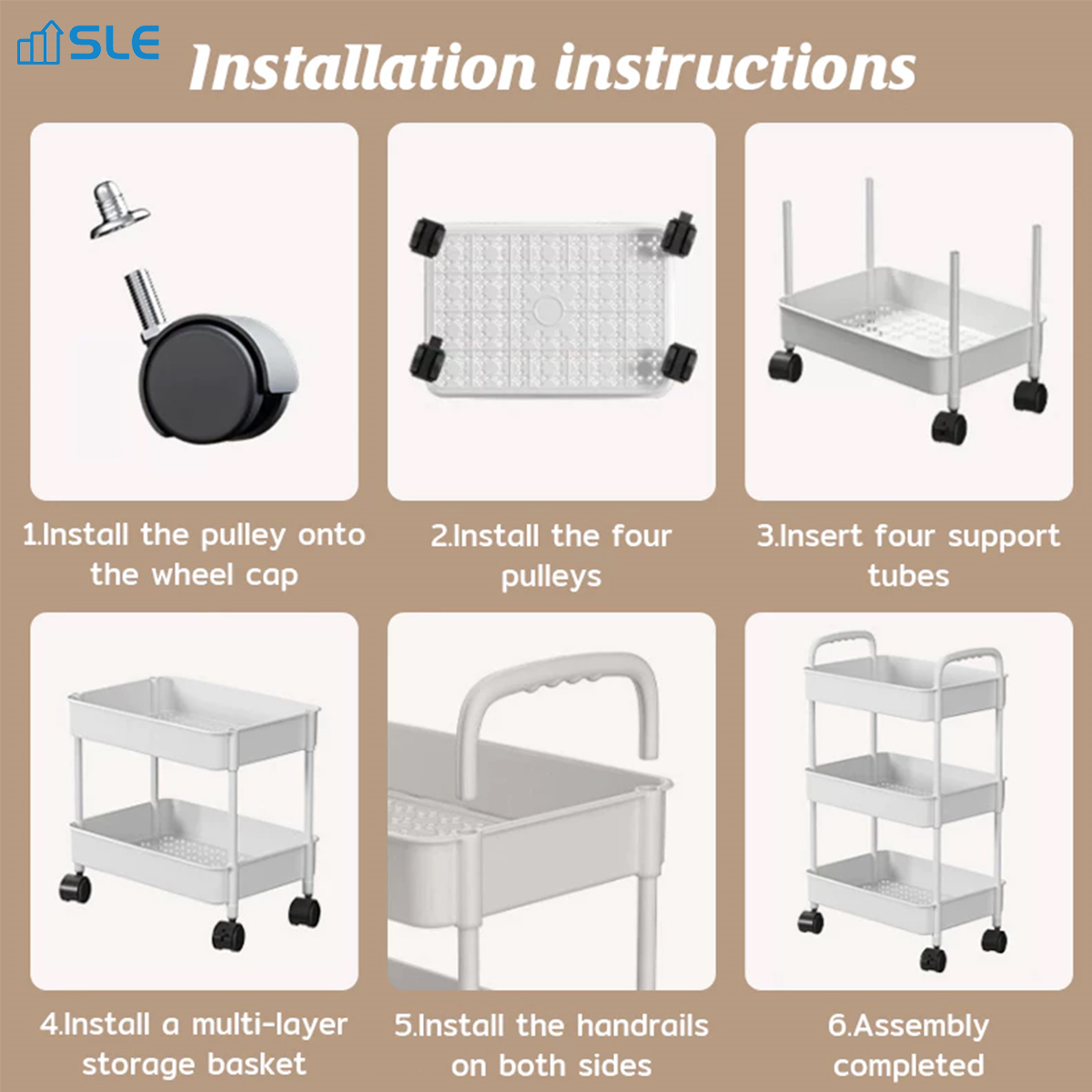 SLE

Installation instructions

1.Install the pulley onto the wheel cap

2.Install the four pulleys

3.Insert four support tubes

4.Install a multi-layer storage basket

5.Install the handrails on both sides

6.Assembly completed