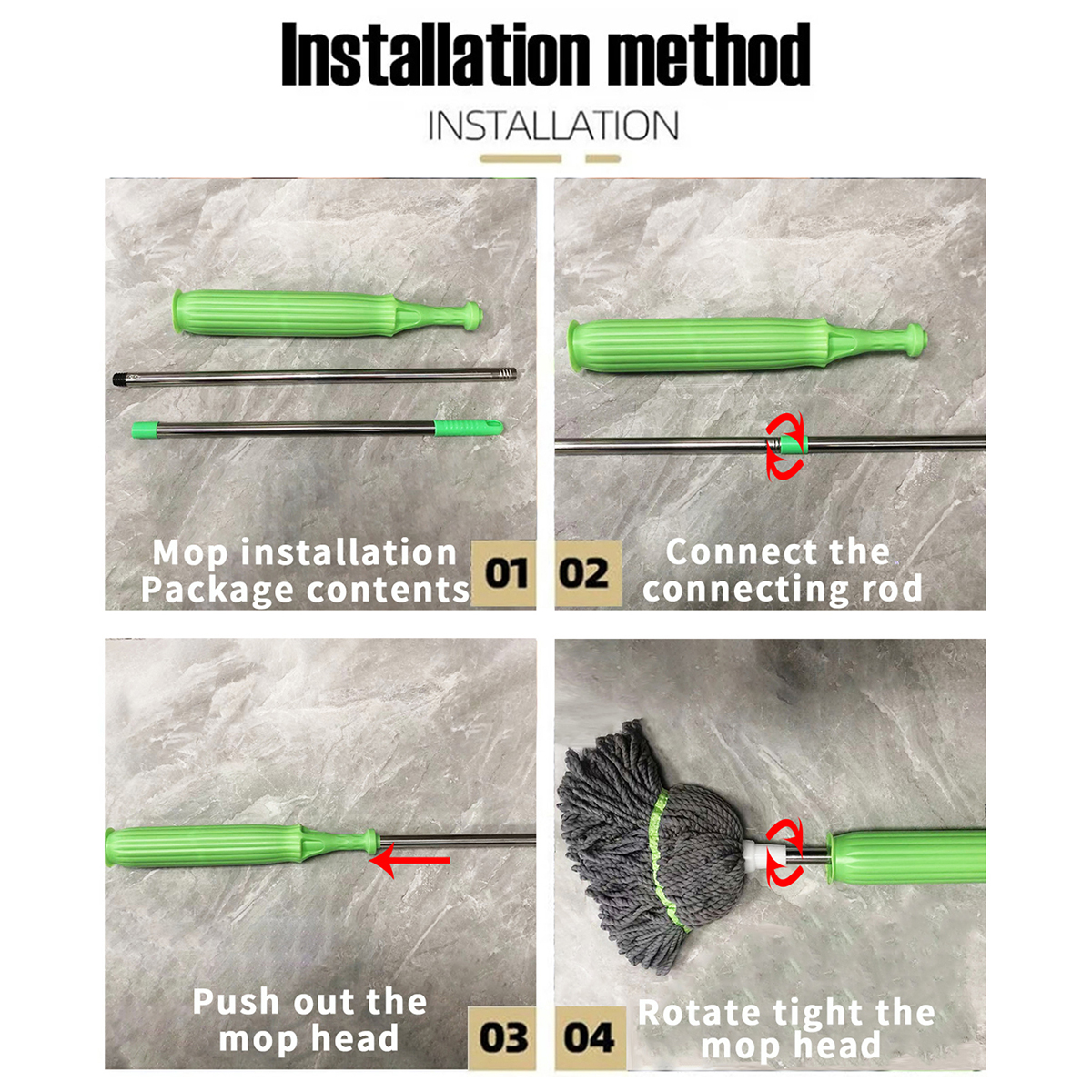 Installation method

INSTALLATION

Mop installation
Package contents

01

02

Connect the
connecting rod

Push out the
mop head

03

04

Rotate tight the
mop head