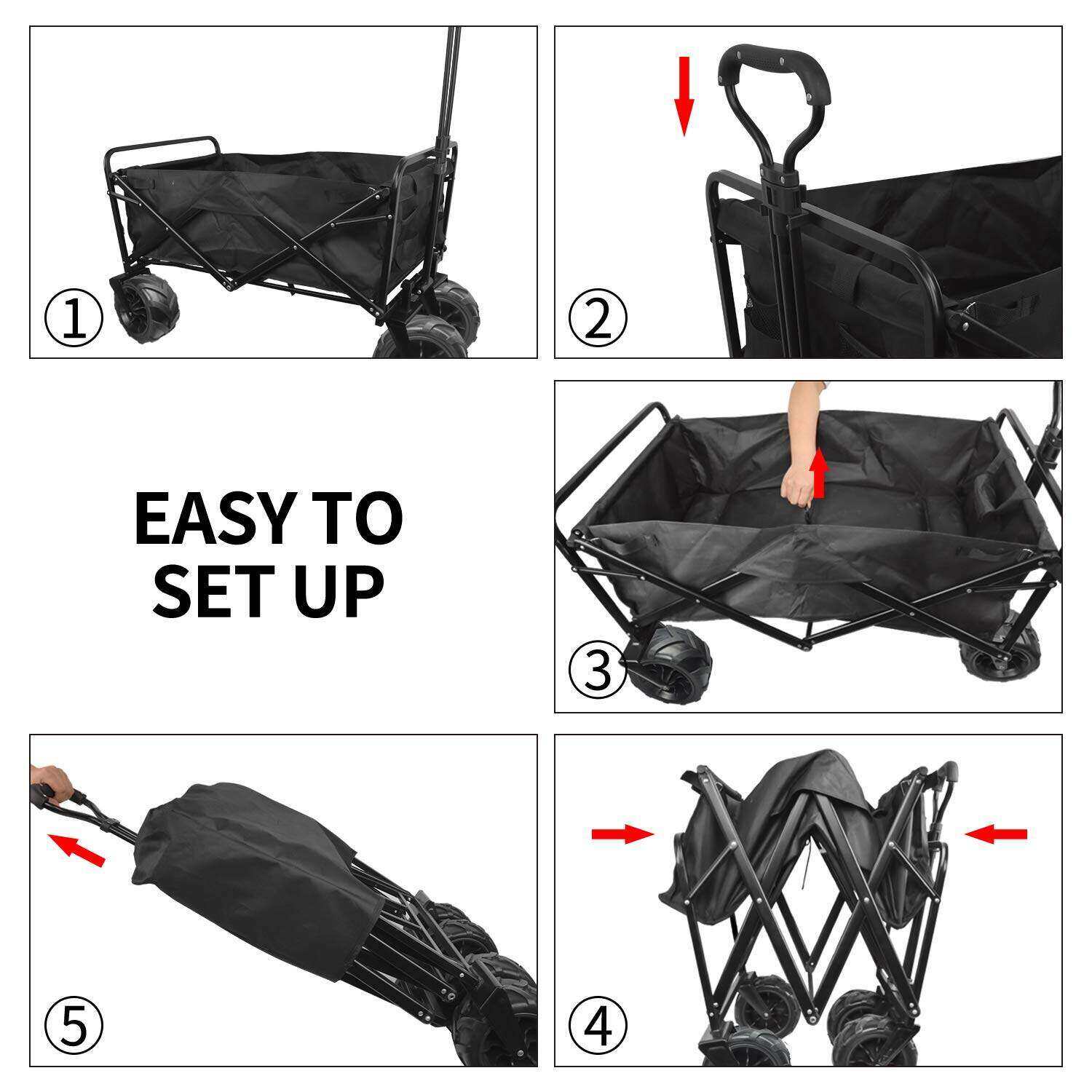 ①

②

EASY TO SET UP

③

⑤

④