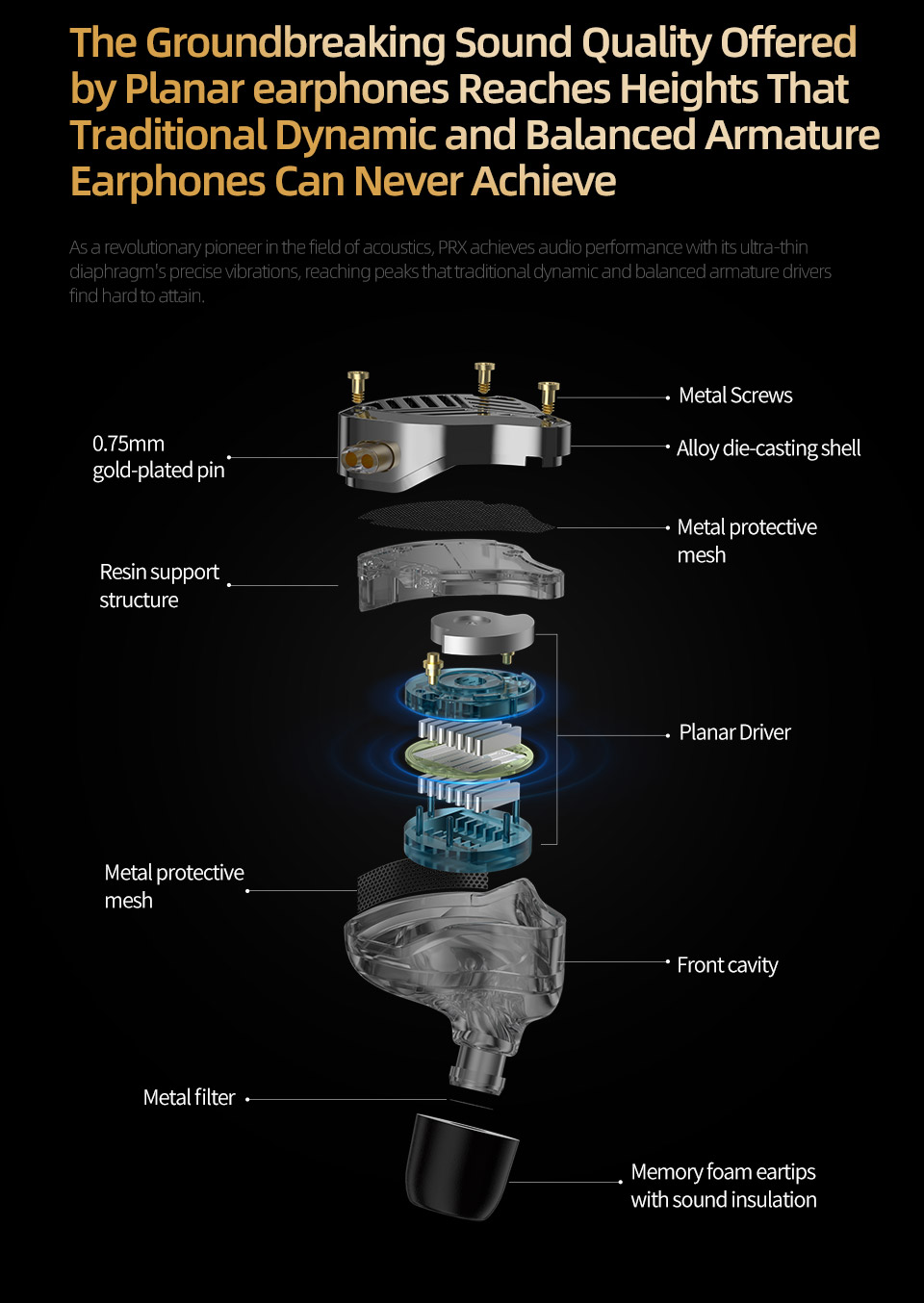 The Groundbreaking Sound Quality Offered by Planar earphones Reaches Heights That Traditional Dynamic and Balanced Armature Earphones Can Never Achieve

As a revolutionary pioneer in the field of acoustics, PRX achieves audio performance with its ultra-thin diaphragm's precise vibrations, reaching peaks that traditional dynamic and balanced armature drivers find hard to attain.

Metal Screws

0.75mm gold-plated pin

Alloy die-casting shell

Metal protective mesh

Resin support structure

Planar Driver

Metal protective mesh

Front cavity

Metal filter

Memory foam eartips with sound insulation