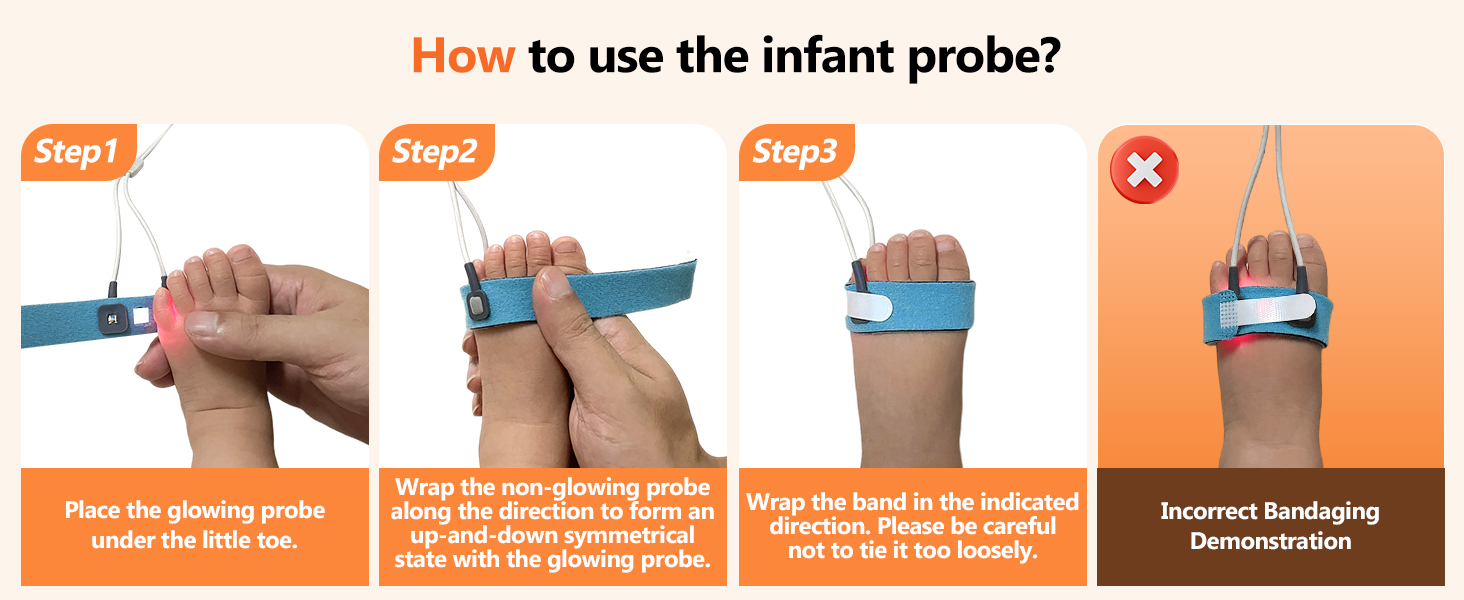 How to use the infant probe?

Step1

Place the glowing probe under the little toe.

Step2

Wrap the non-glowing probe along the direction to form an up-and-down symmetrical state with the glowing probe.

Step3

Wrap the band in the indicated direction. Please be careful not to tie it too loosely.

Incorrect Bandaging Demonstration