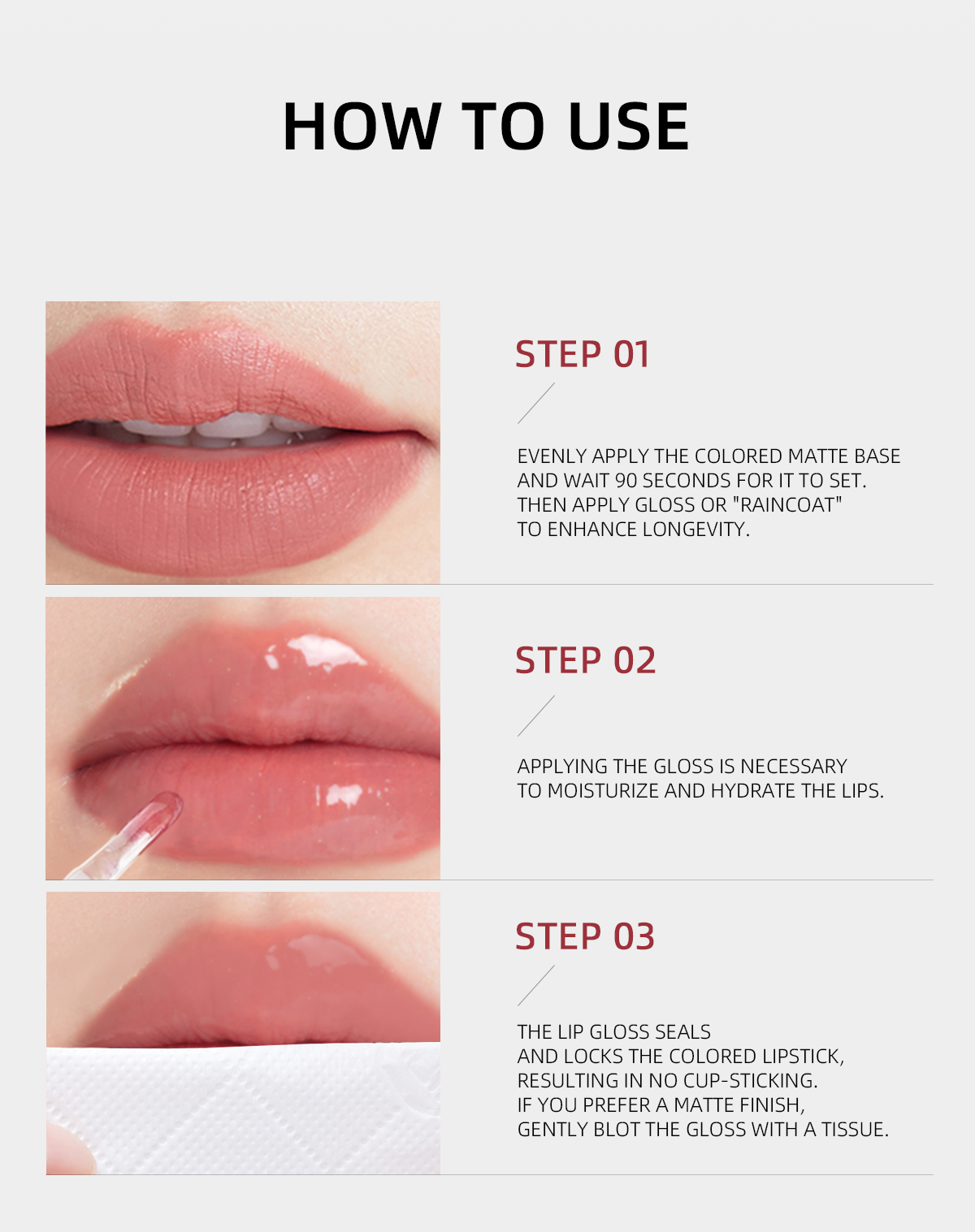 HOW TO USE

STEP 01

EVENLY APPLY THE COLORED MATTE BASE AND WAIT 90 SECONDS FOR IT TO SET. THEN APPLY GLOSS OR "RAINCOAT" TO ENHANCE LONGEVITY.

STEP 02

APPLYING THE GLOSS IS NECESSARY TO MOISTURIZE AND HYDRATE THE LIPS.

STEP 03

THE LIP GLOSS SEALS AND LOCKS THE COLORED LIPSTICK, RESULTING IN NO CUP-STICKING. IF YOU PREFER A MATTE FINISH, GENTLY BLOT THE GLOSS WITH A TISSUE.