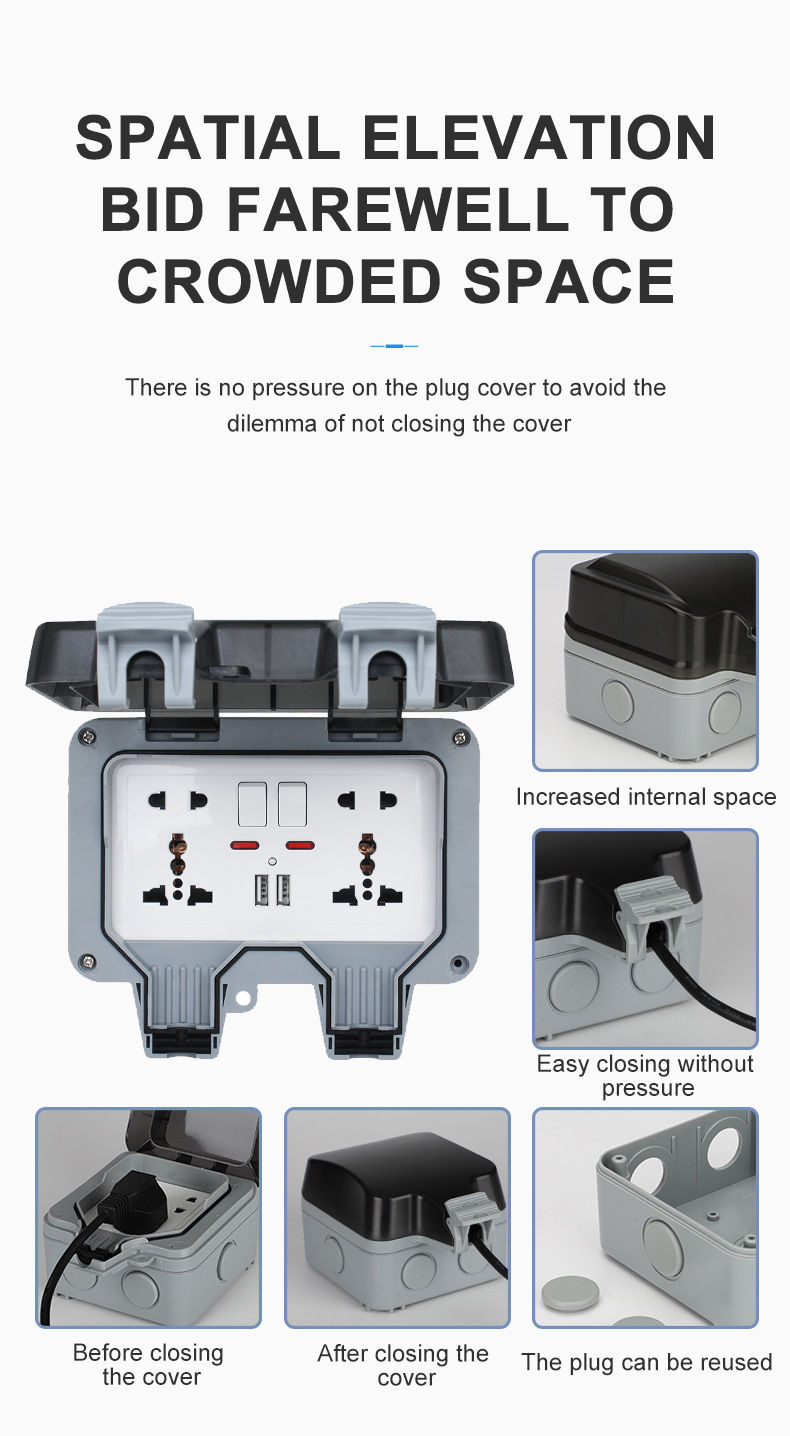 SPATIAL ELEVATION
BID FAREWELL TO
CROWDED SPACE

There is no pressure on the plug cover to avoid the dilemma of not closing the cover

Increased internal space

Easy closing without pressure

Before closing the cover

After closing the cover

The plug can be reused